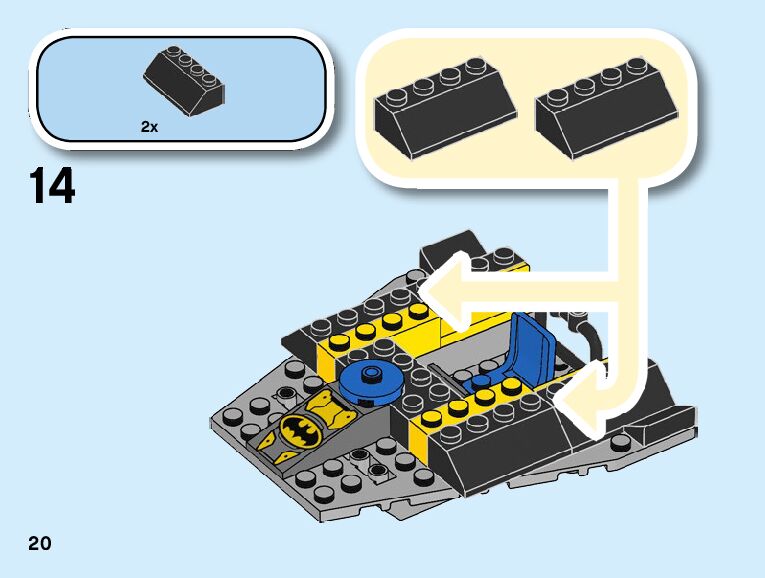 2x

14

20