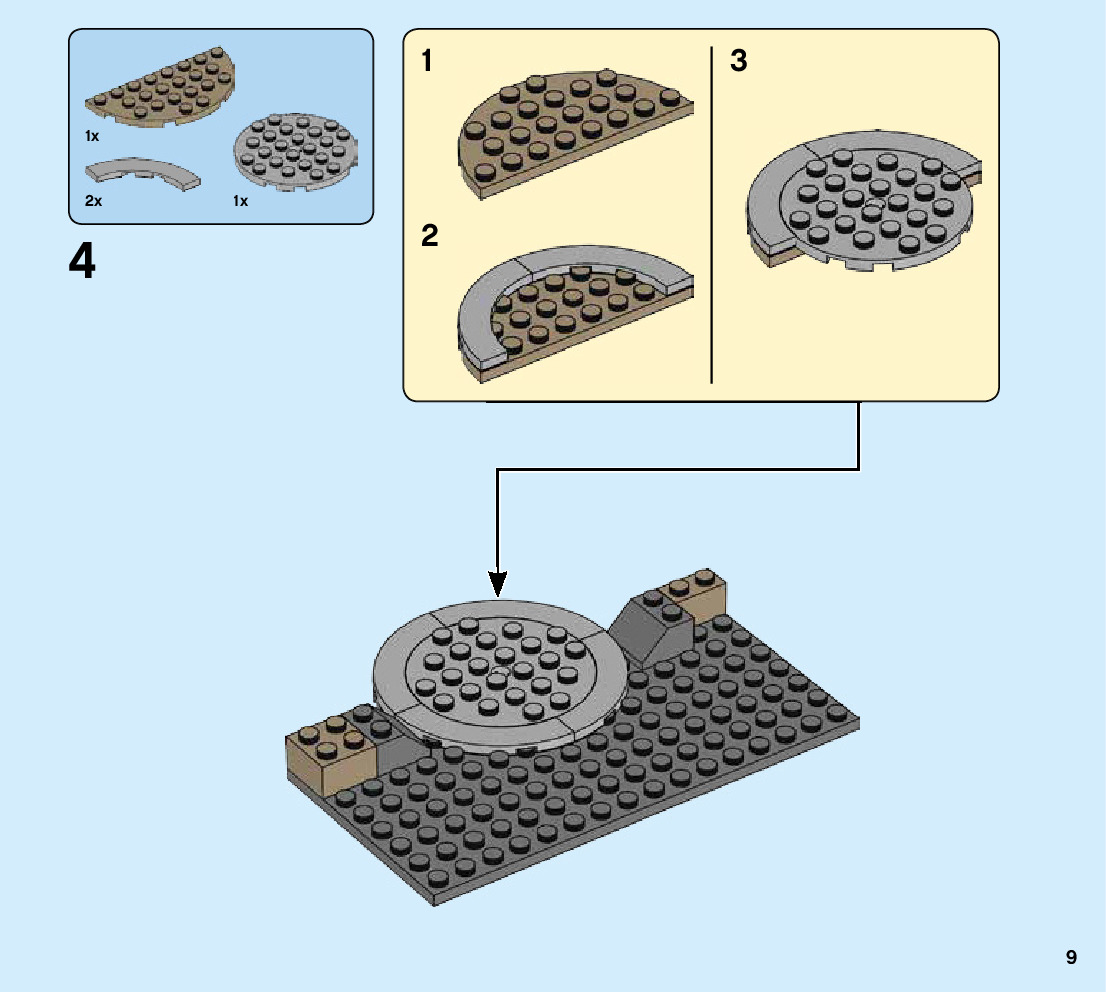 1x

2x

1x

4

1

2

3

9