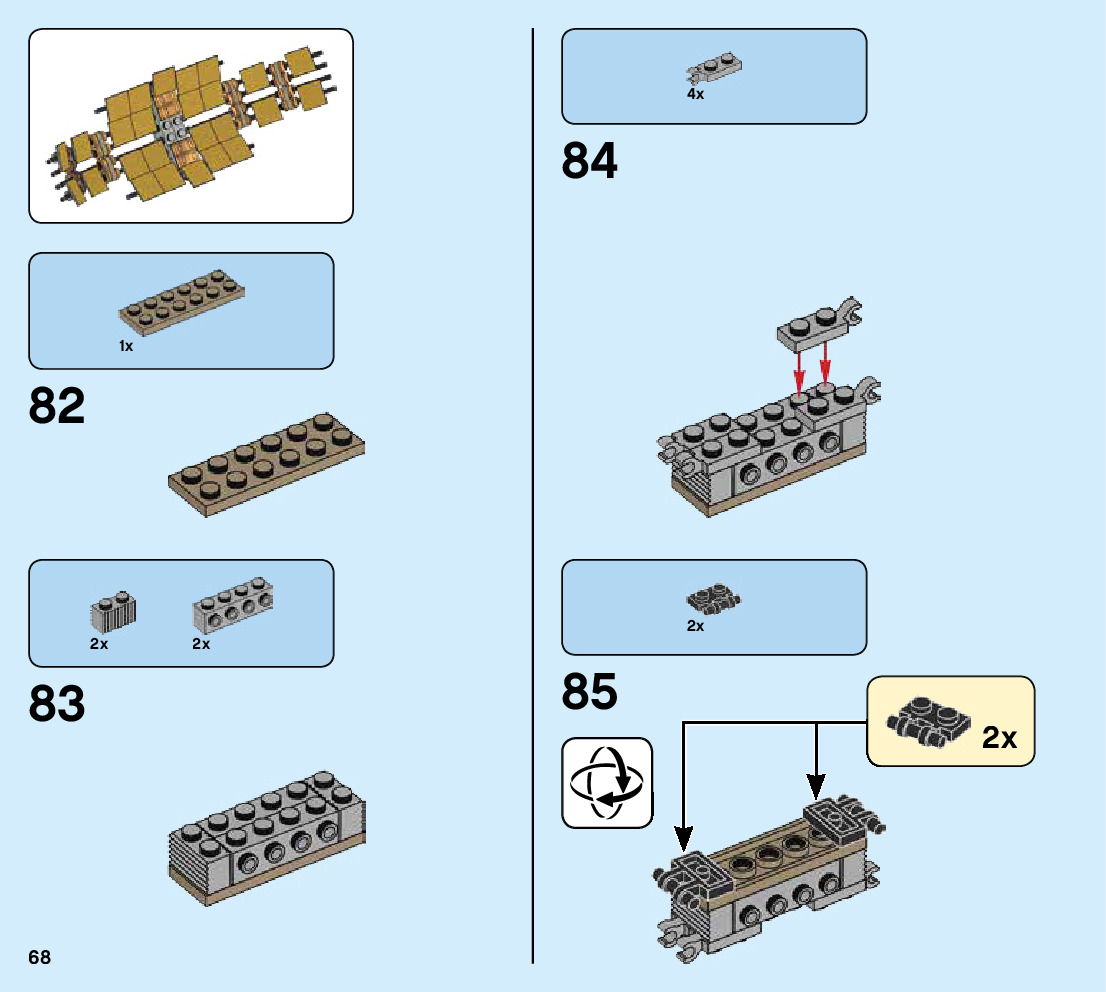 1x

82

2x 2x

83

68

4x

84

2x

85

2x