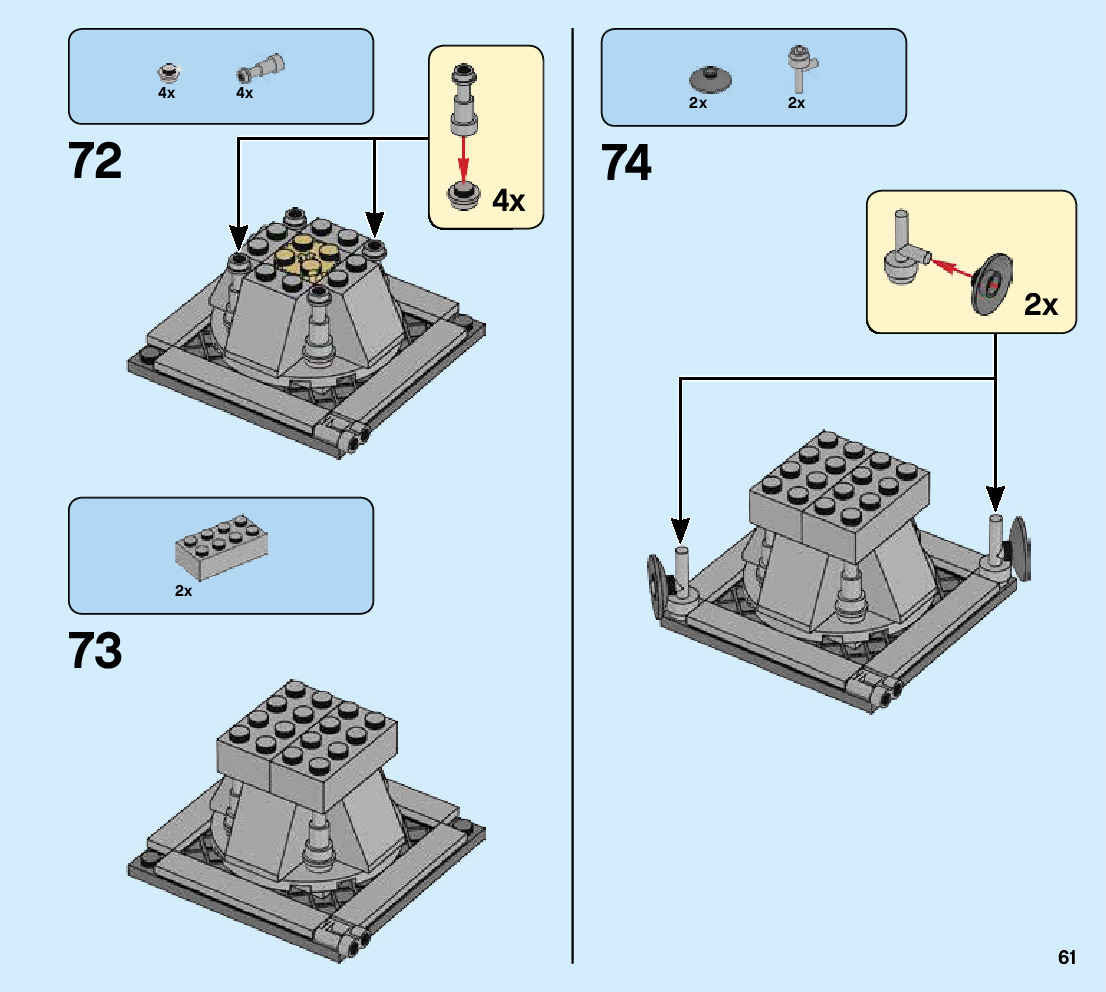 4x 4x

72

4x

2x

73

2x 2x

74

2x

61