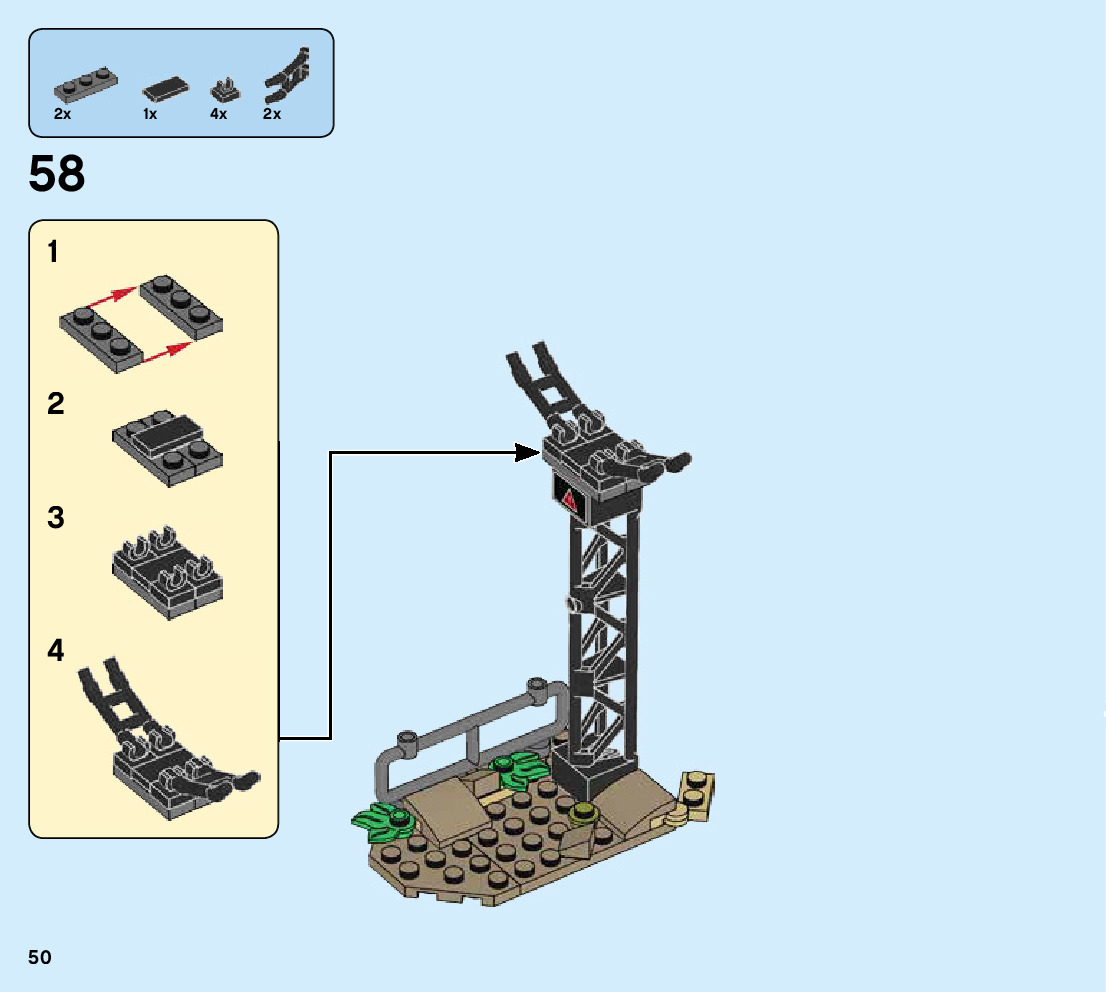 2x 1x 4x 2x

58

1

2

3

4

50