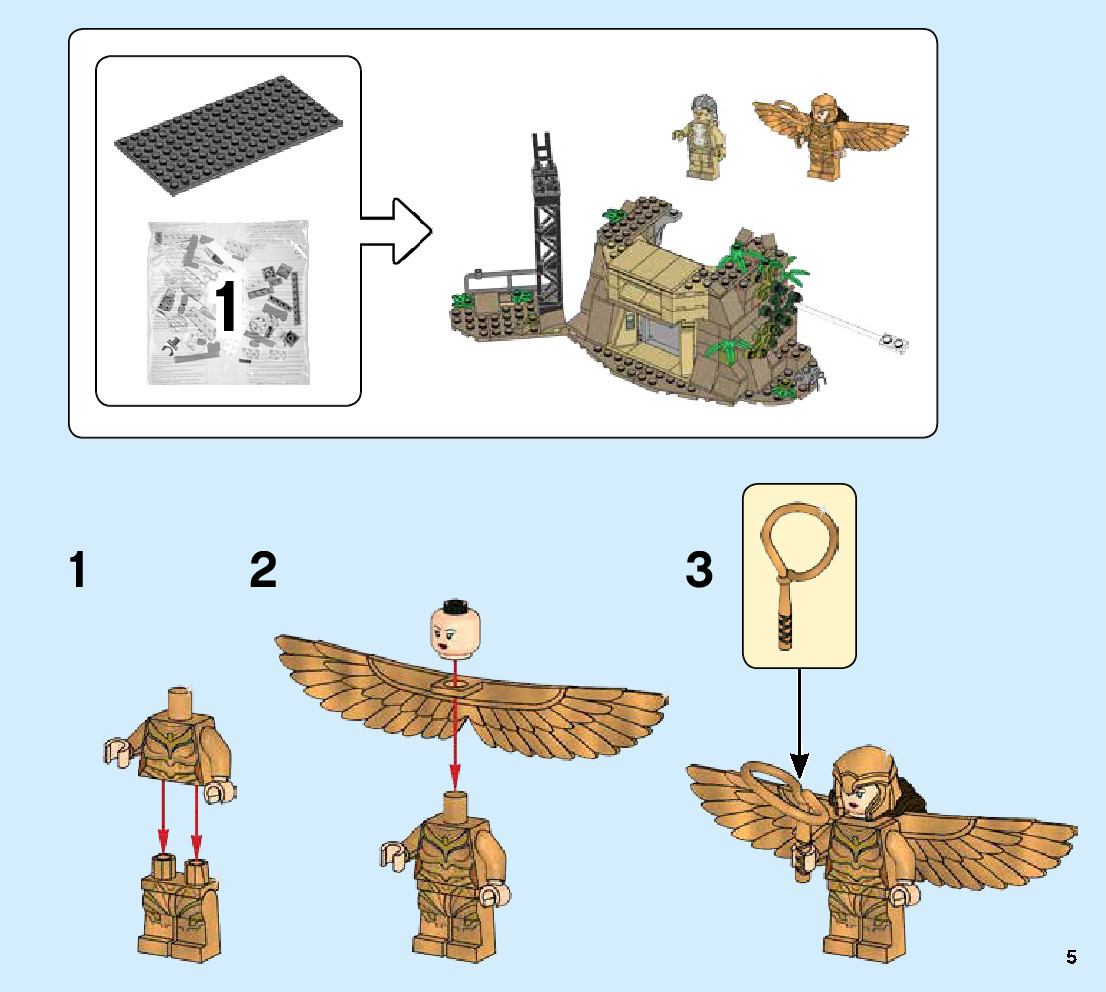 1

1

2

3

5