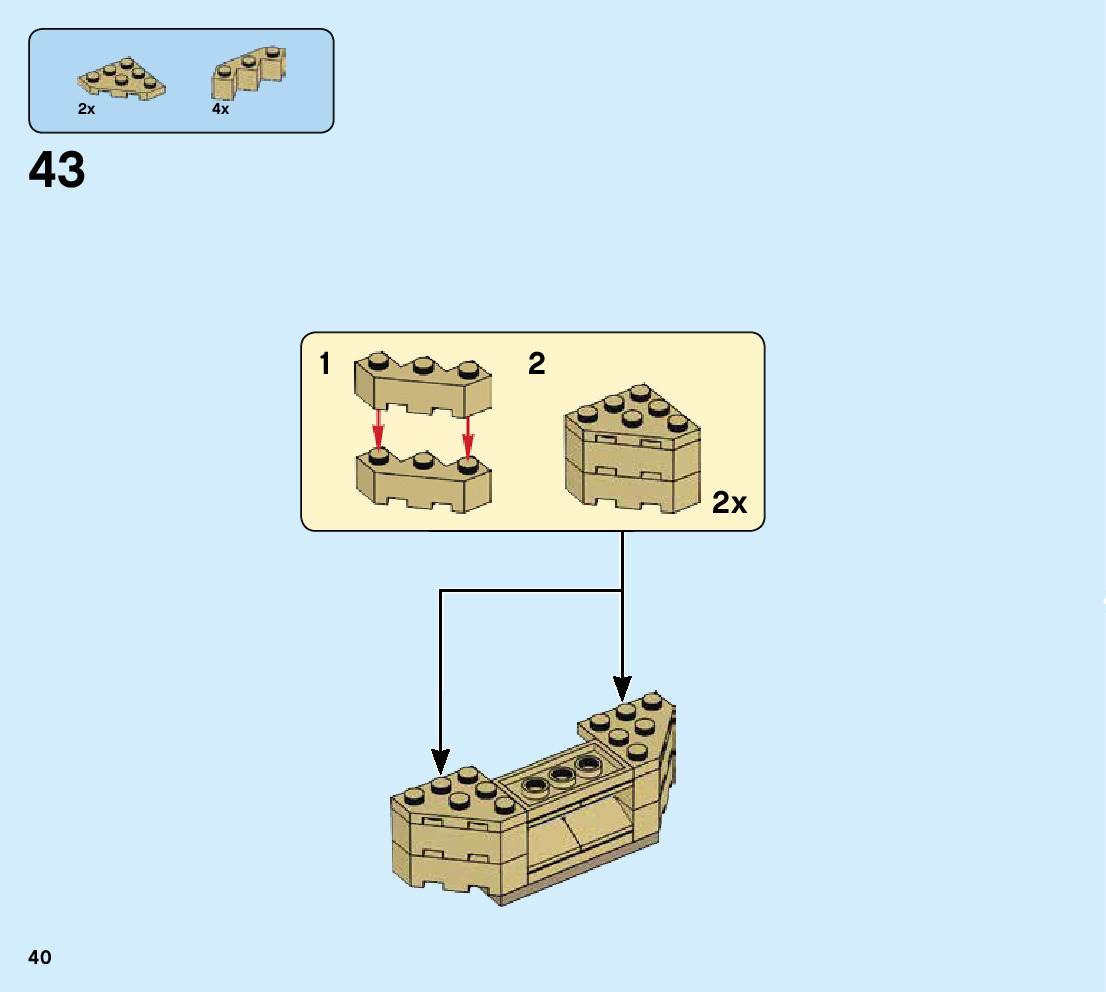 2x
4x

43

1
2
2x

40