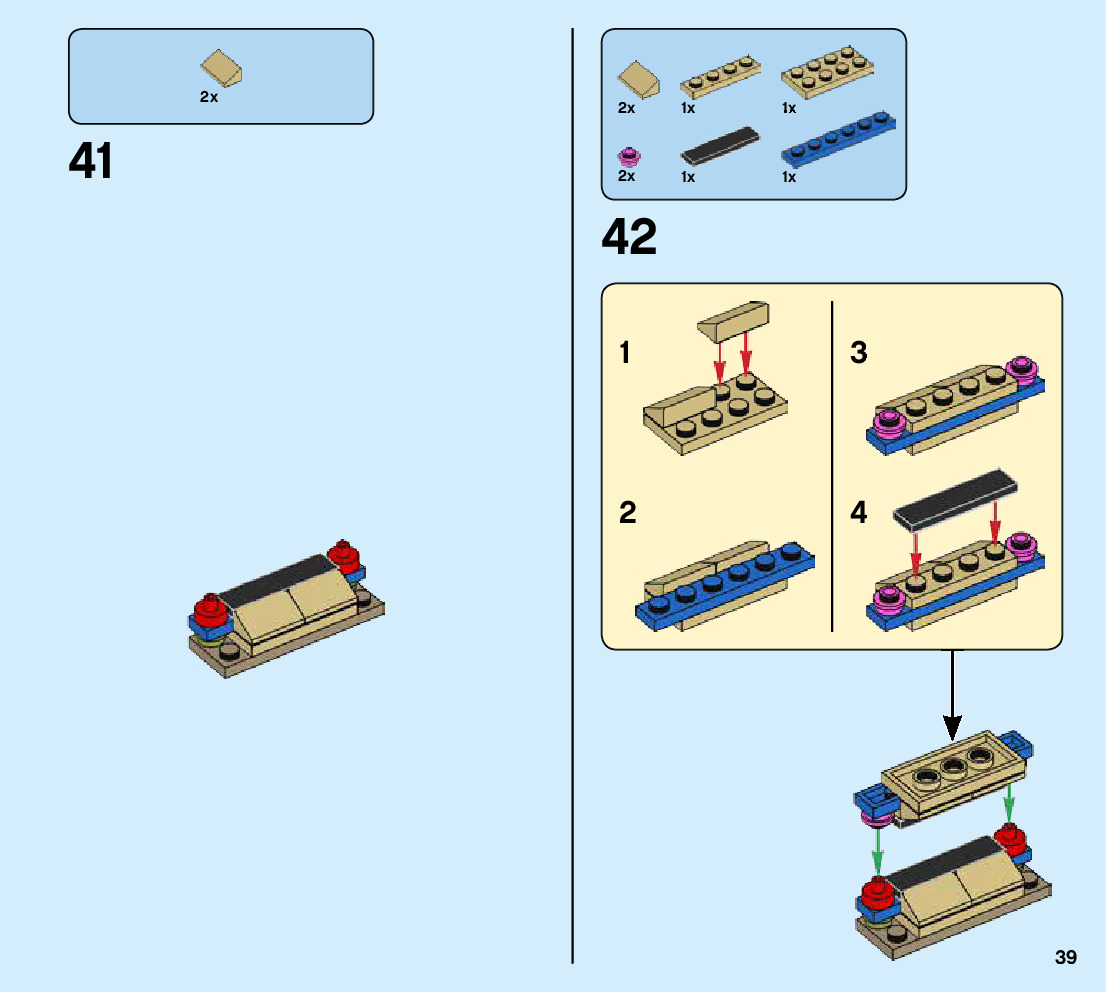 2x

41

2x 1x 1x

2x 1x 1x

42

1

2

3

4

39