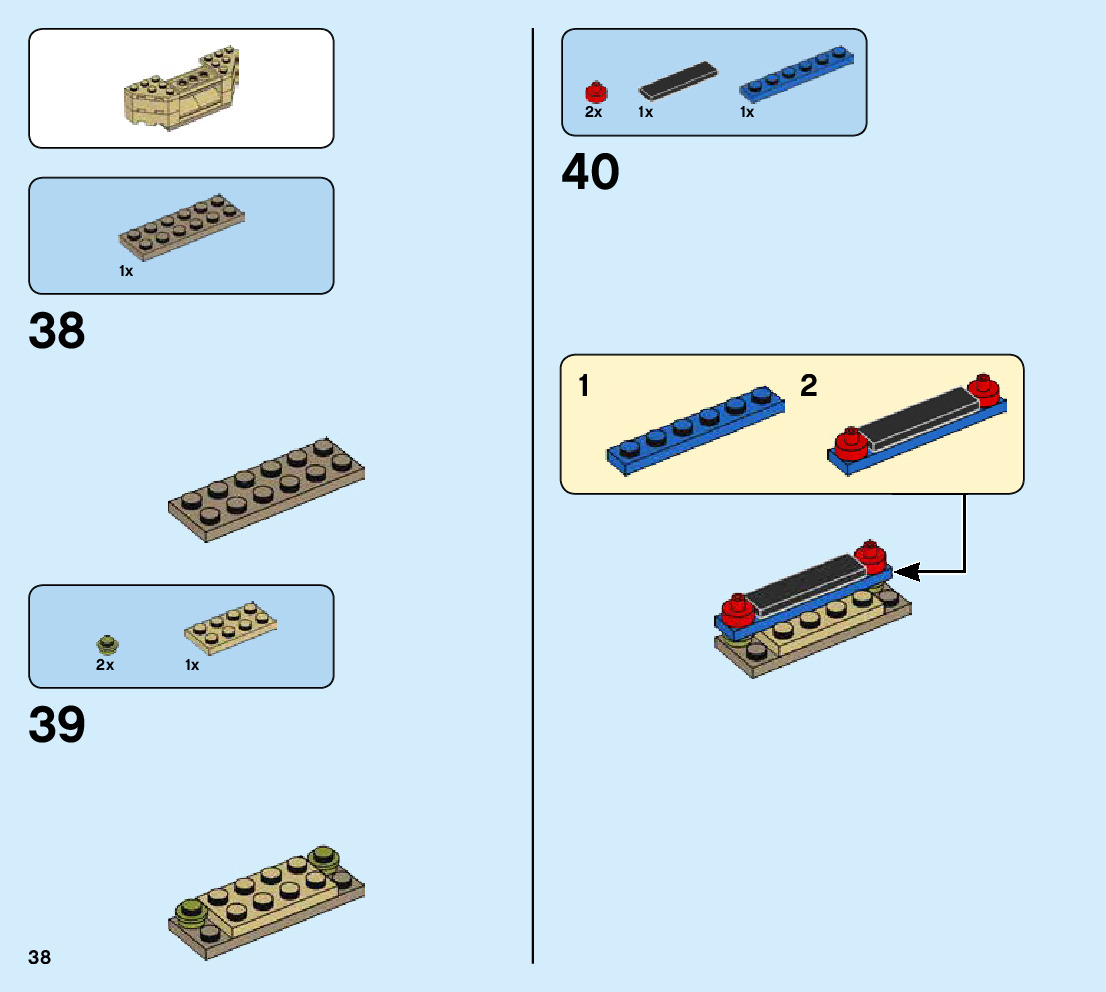 1x

38

2x 1x

39

38

2x 1x 1x

40

1 2