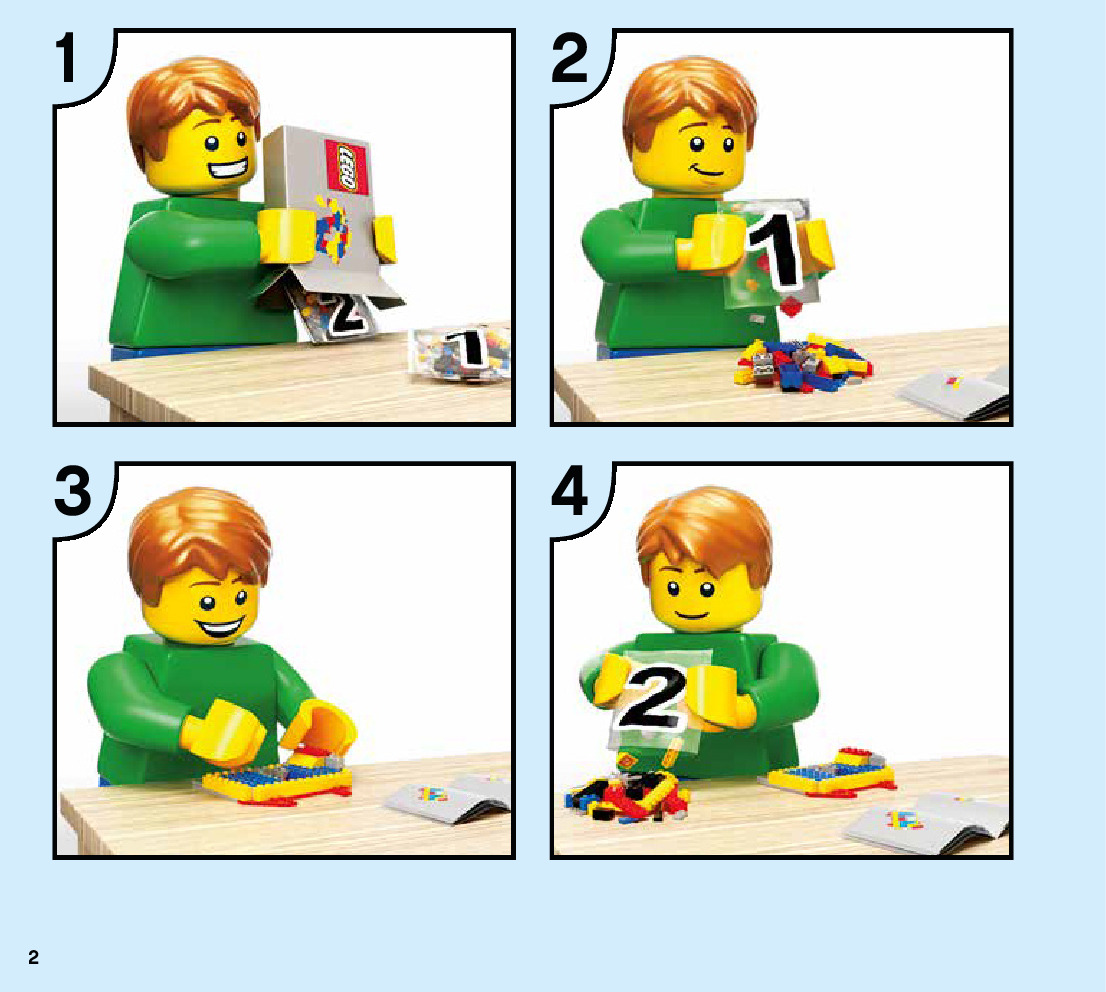 1

LEGO

2

1

2

1

3

4

2

2