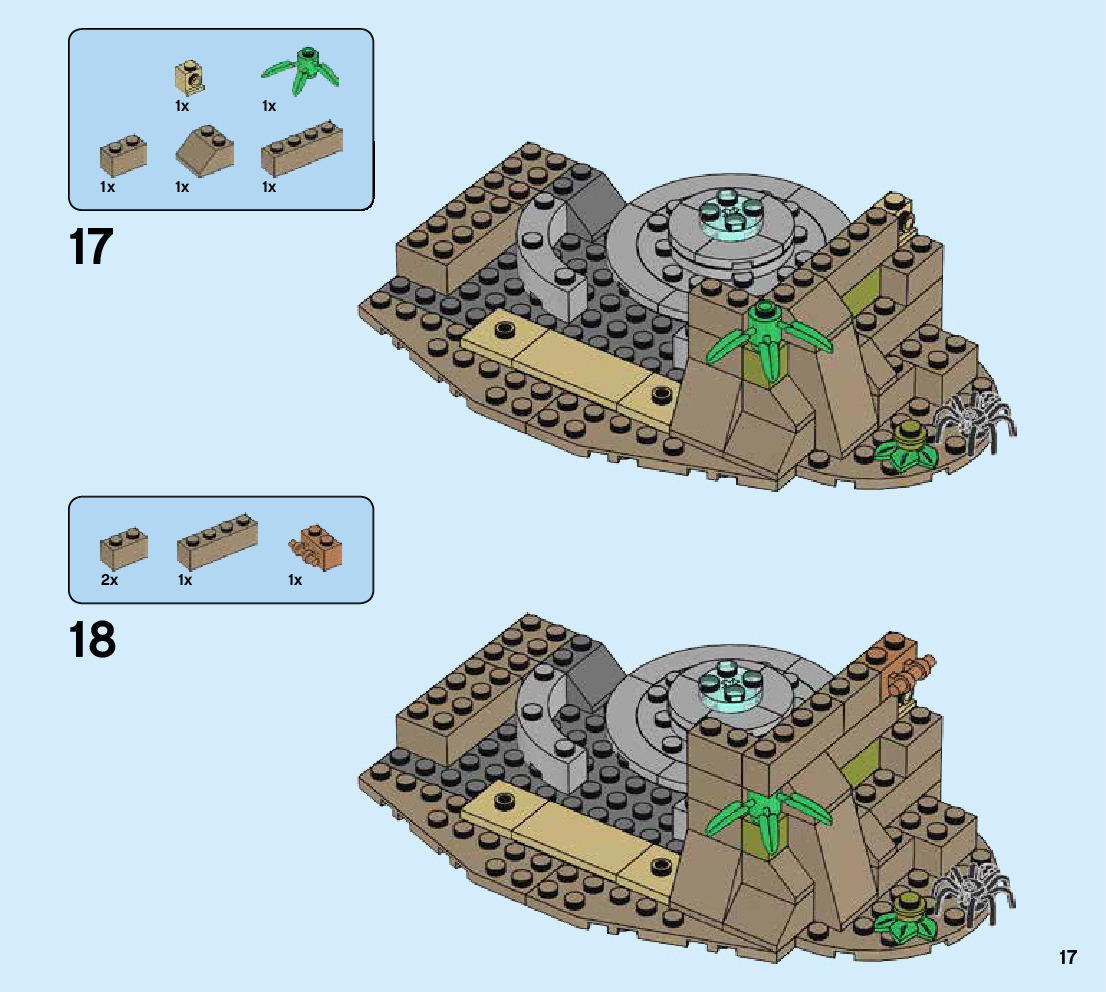 1x 1x
1x 1x 1x

17

2x 1x 1x

18

17