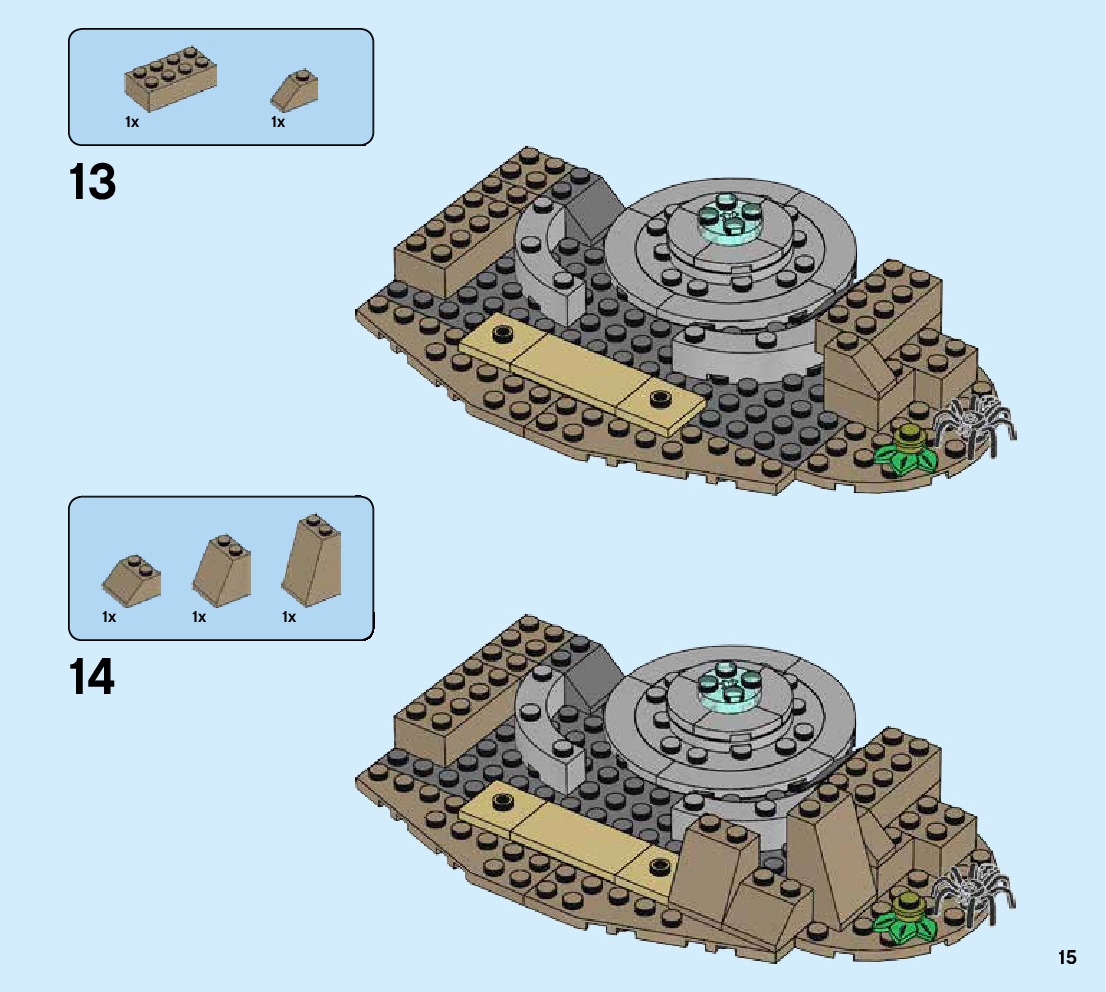 1x
1x

13

1x
1x
1x

14

15