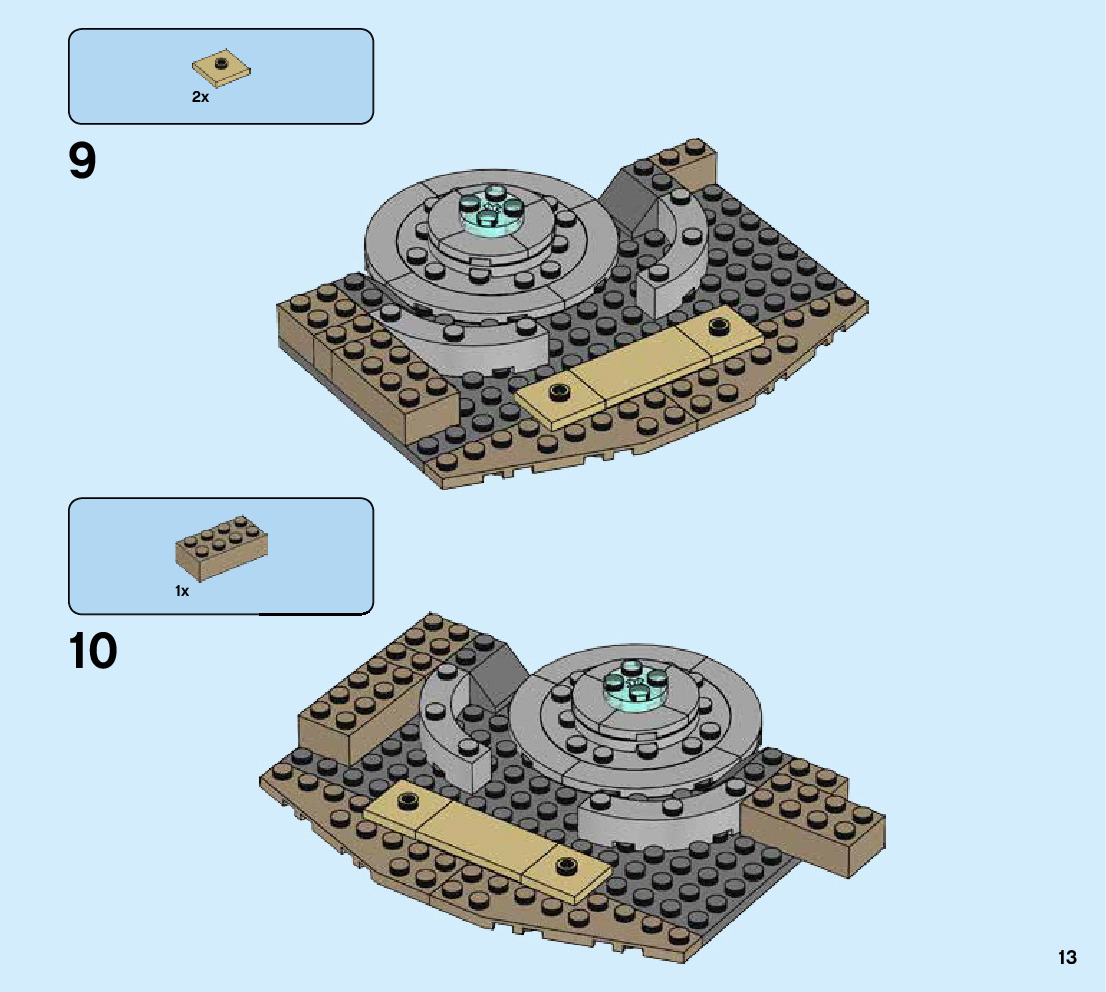 2x

9

1x

10

13