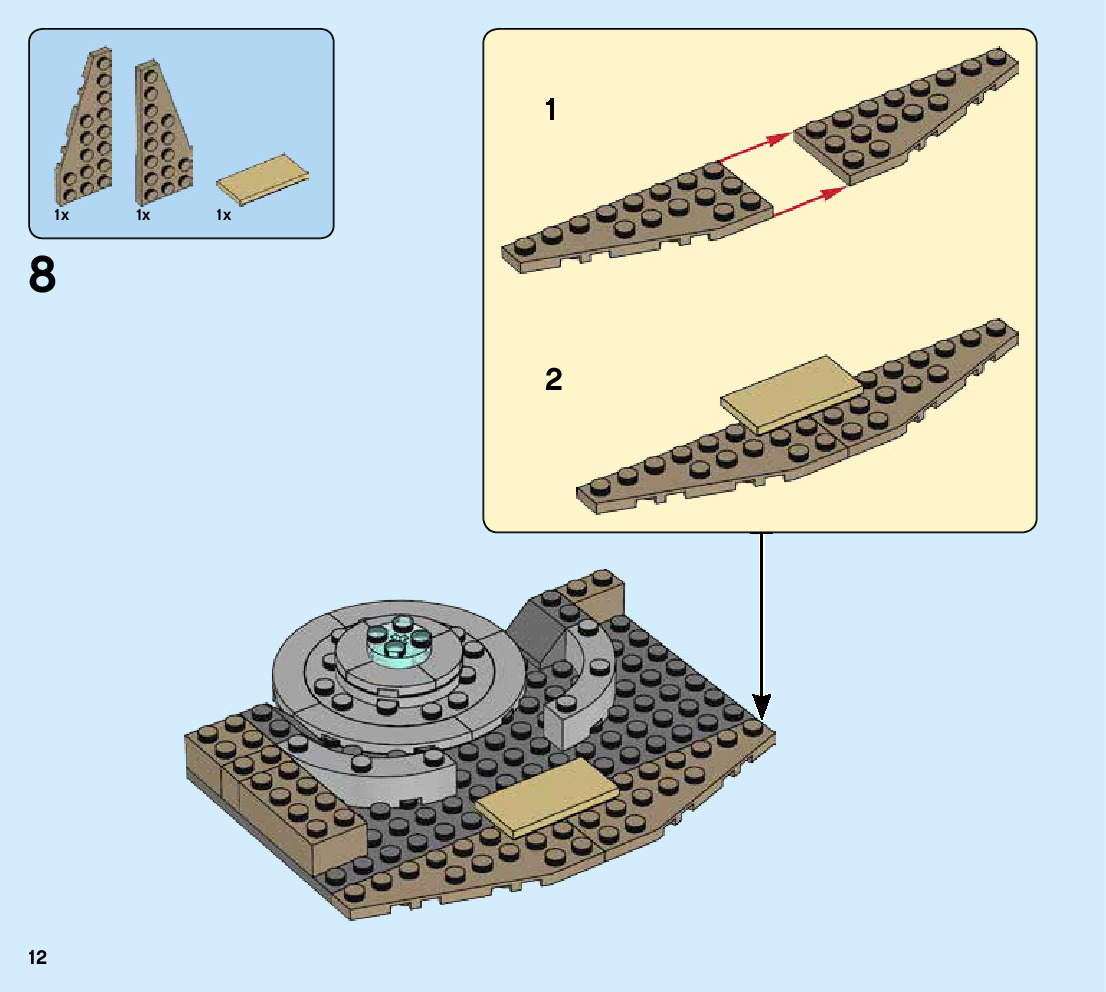 1x 1x 1x

8

1

2

12