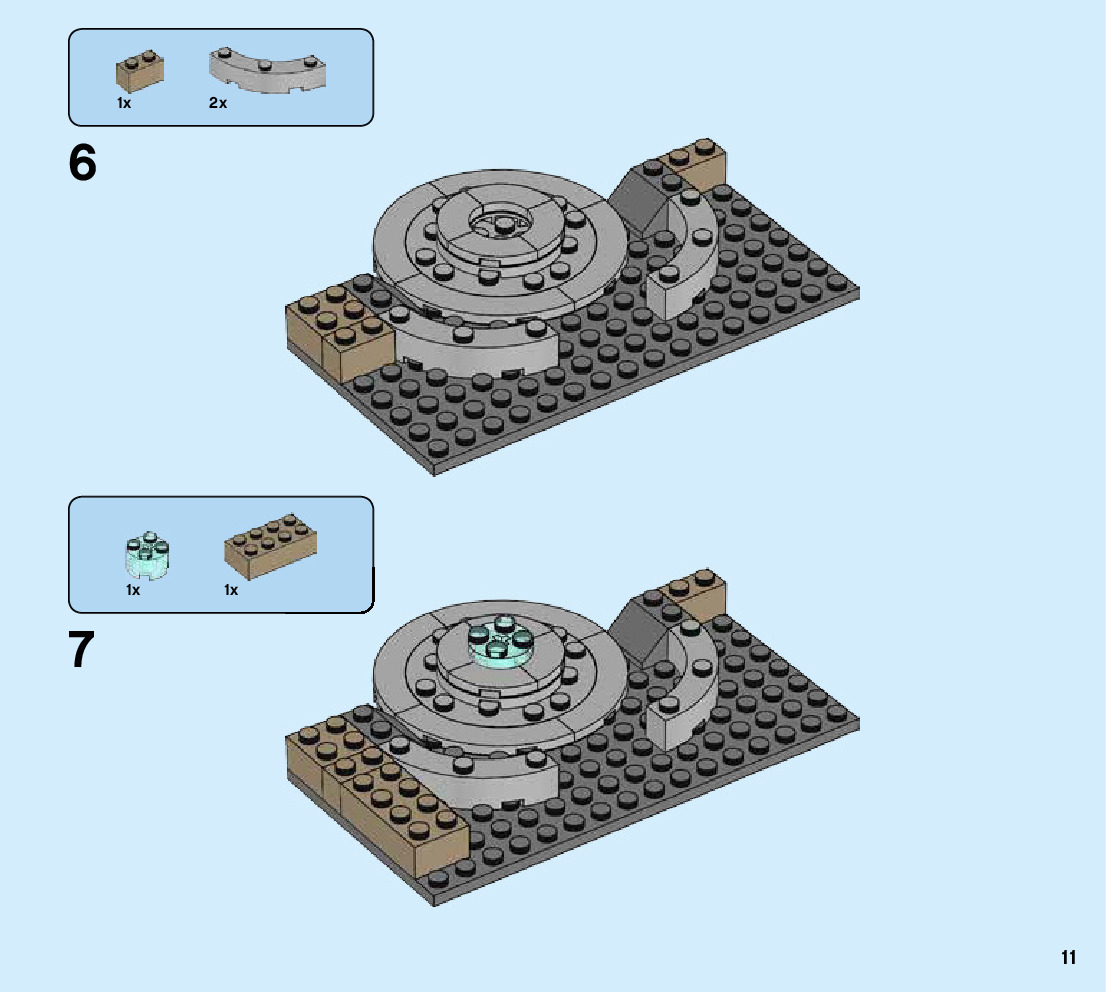 1x 2x

6

1x 1x

7

11