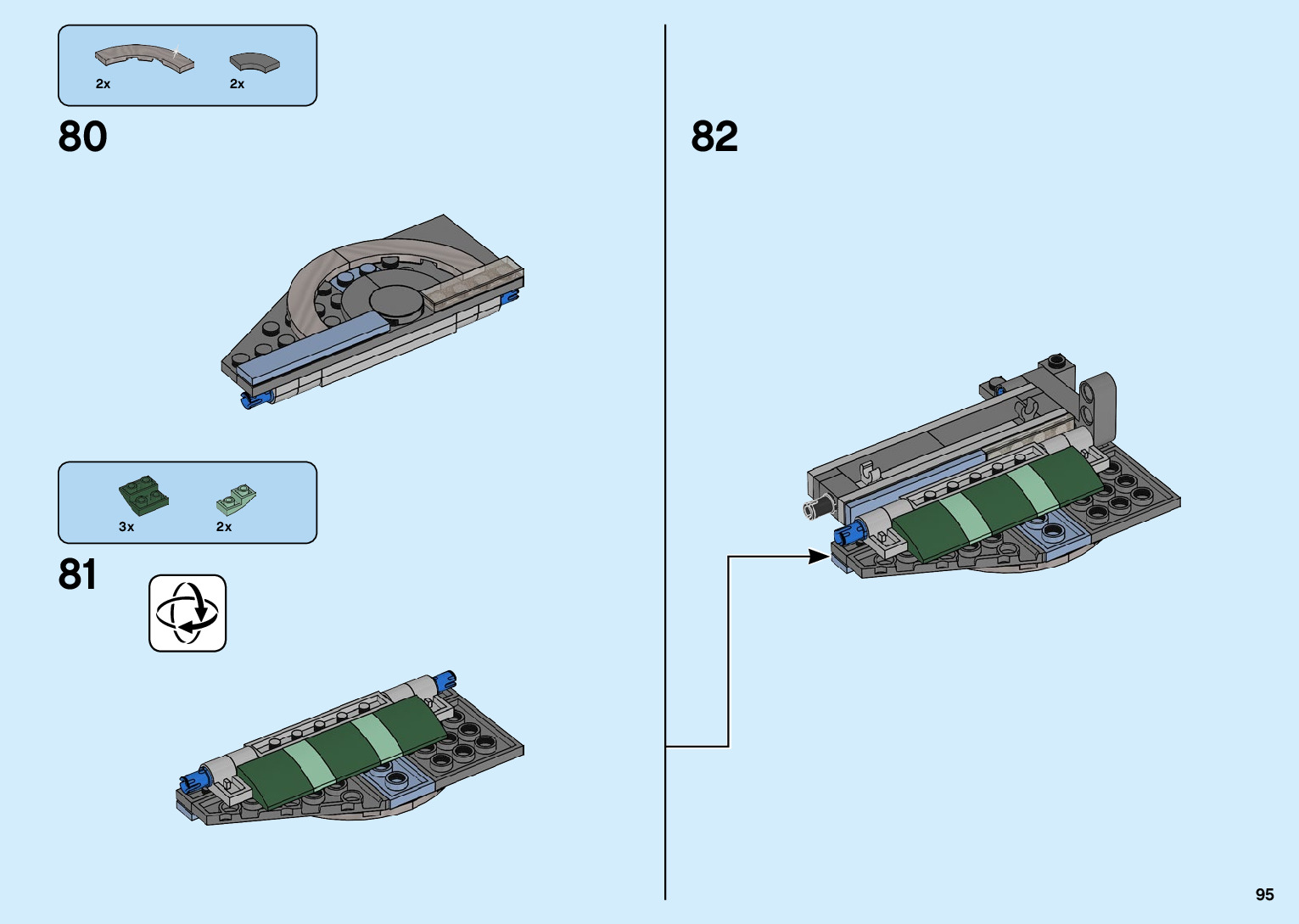 2x 2x

80

3x 2x

81

82

95