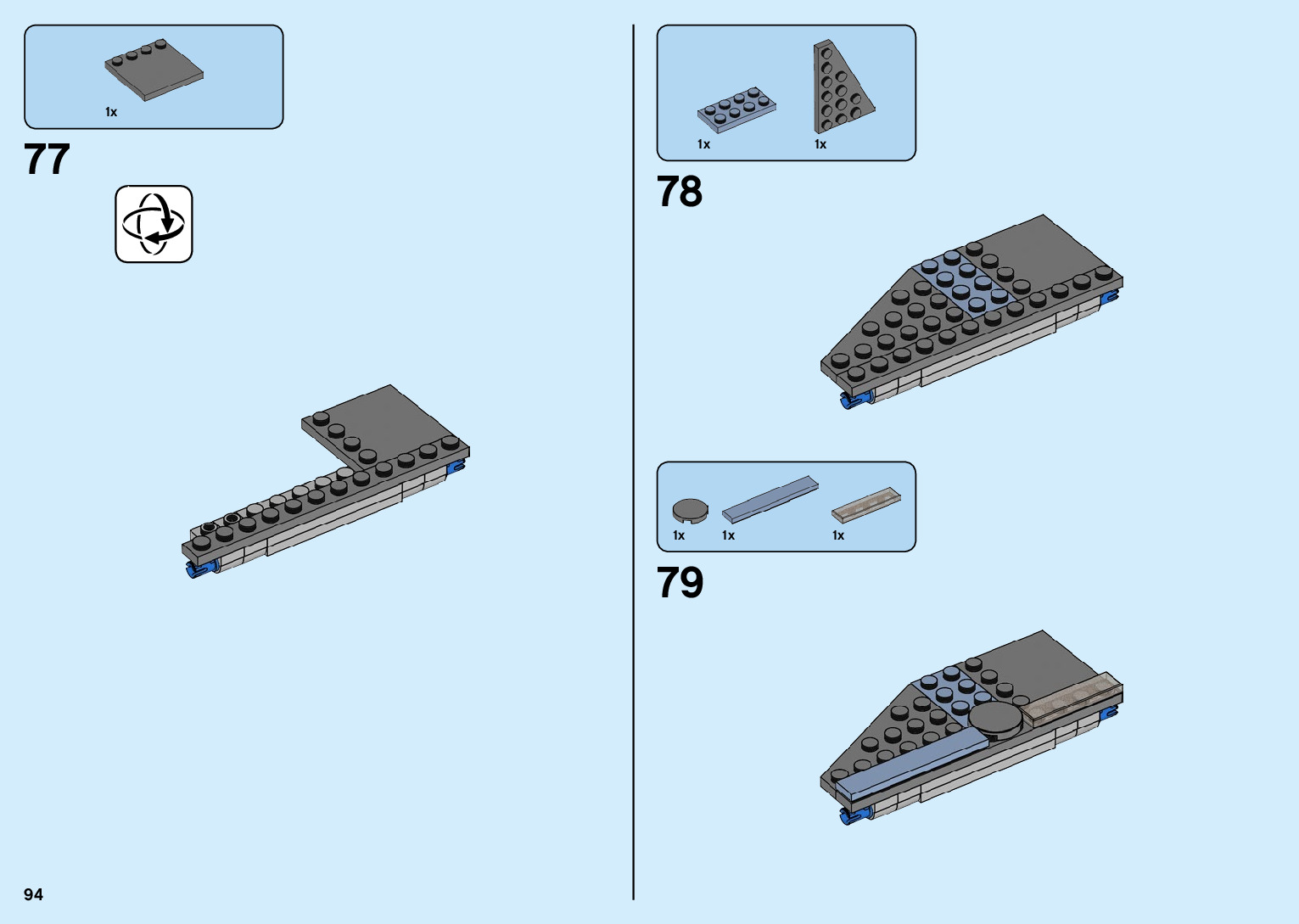 1x

77

1x

1x

78

1x

1x

1x

79

94