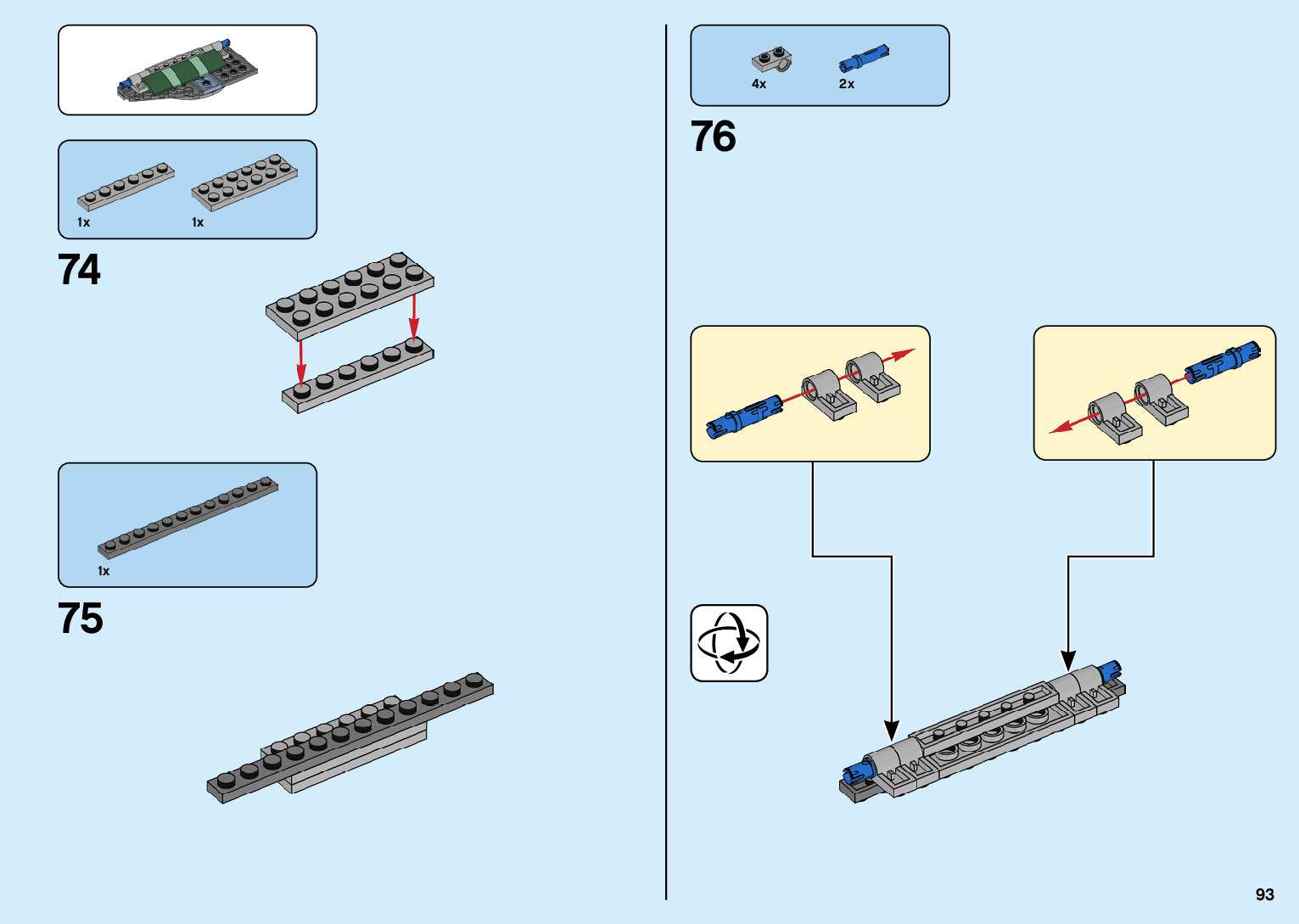 1x

1x

74

1x

75

4x

2x

76

93