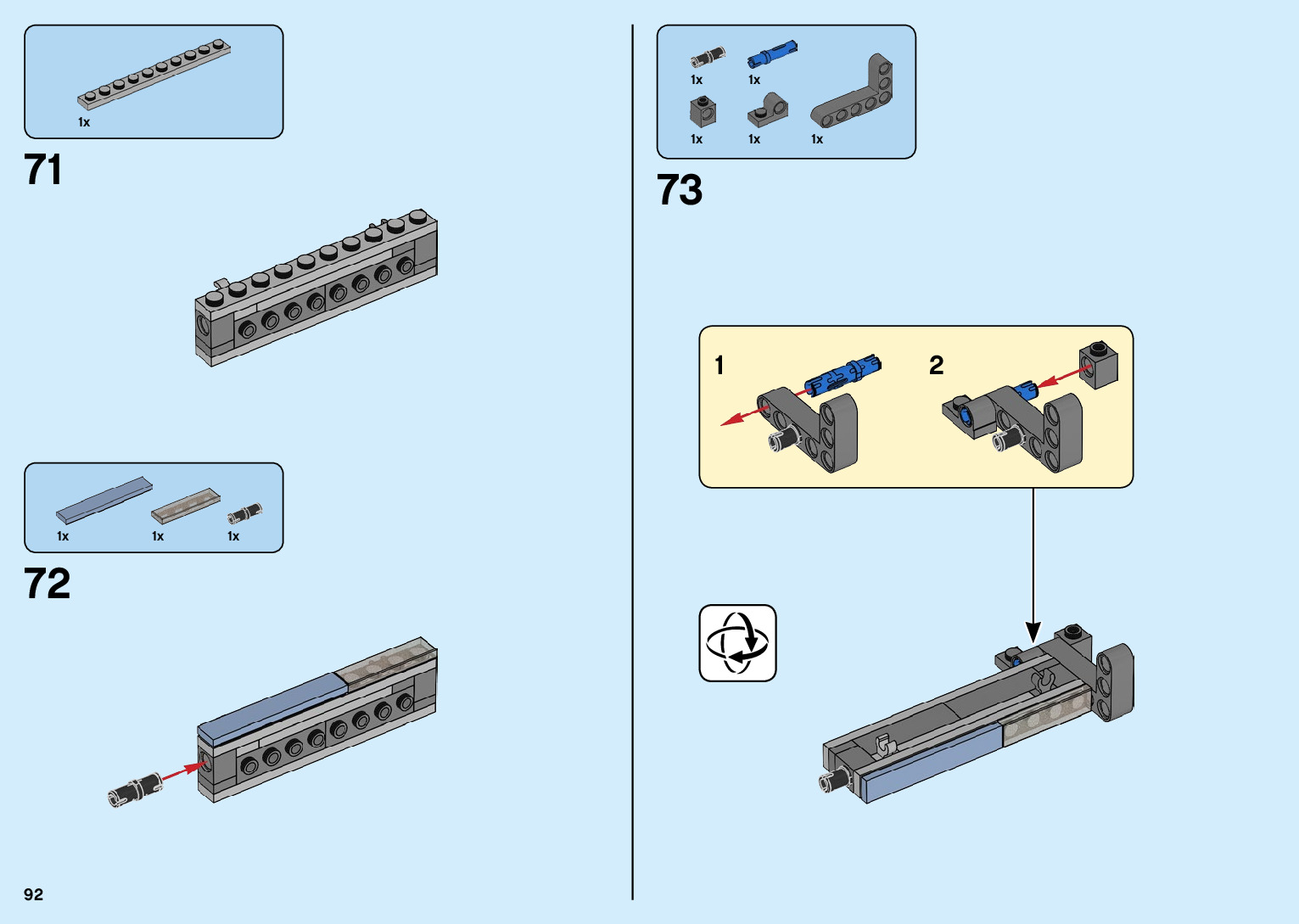 1x

71

1x 1x 1x

72

92

1x 1x

1x 1x 1x

73

1

2