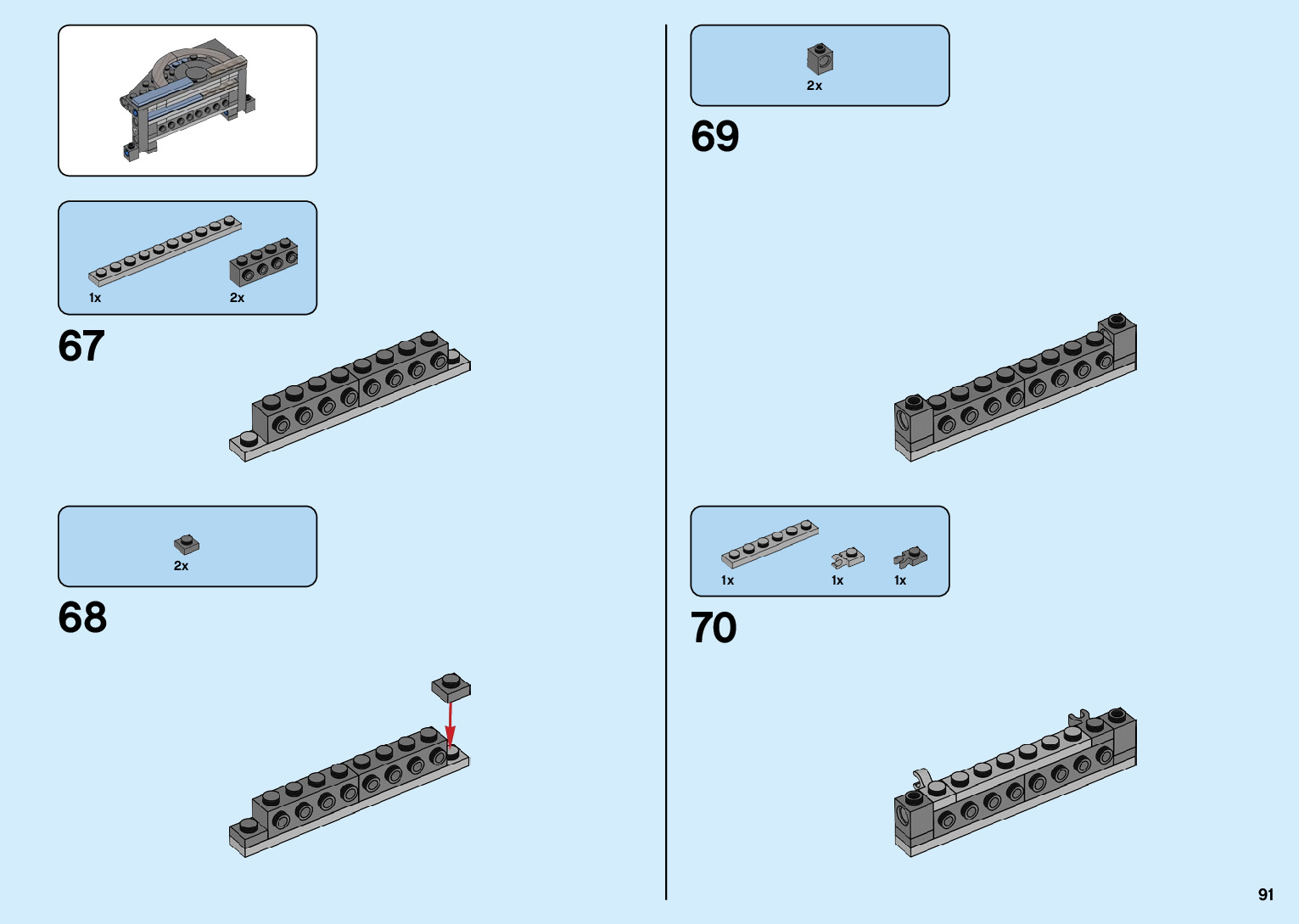 1x
2x

67

2x

68

2x

69

1x
1x
1x

70

91