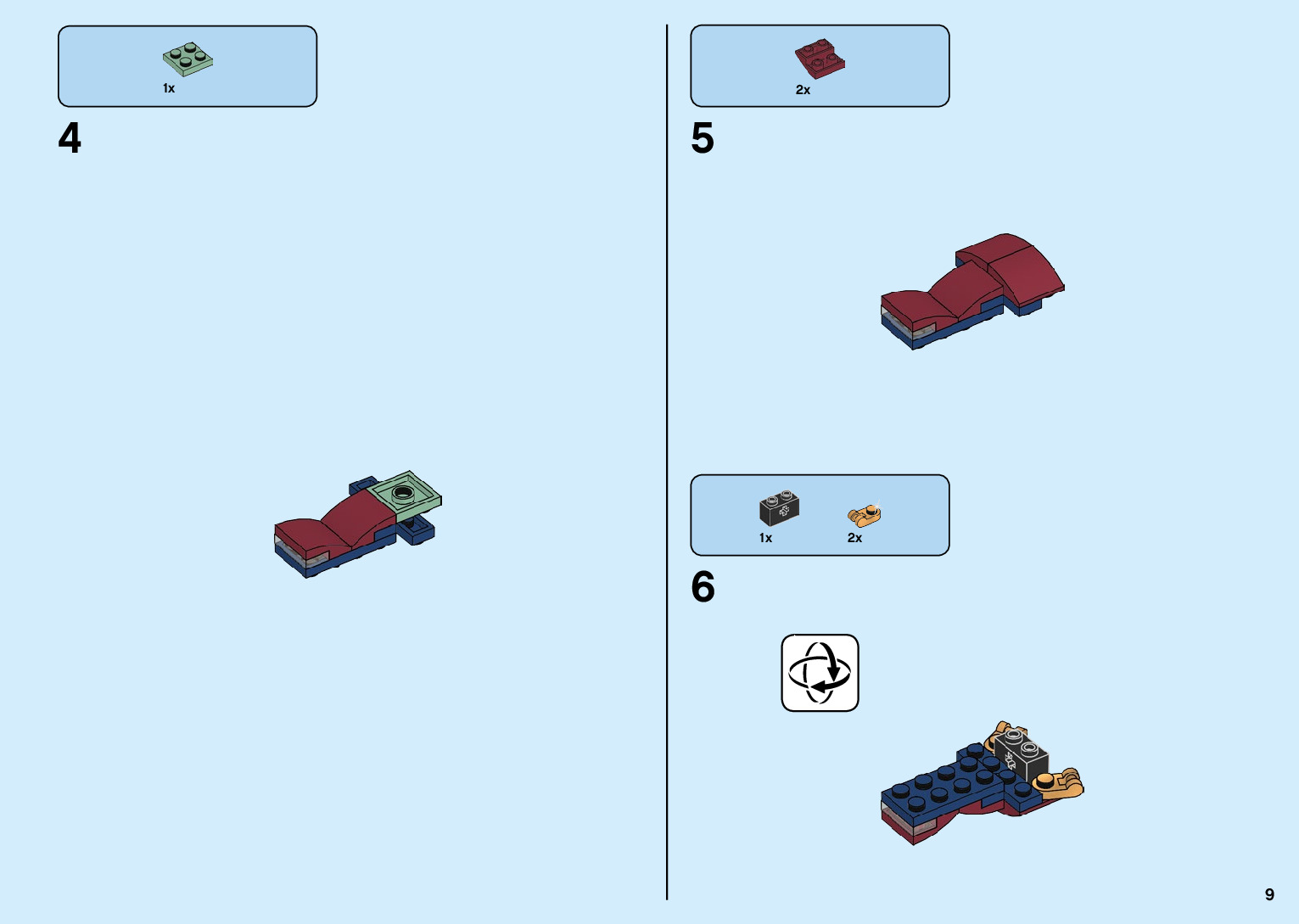 1x

4

2x

5

1x

2x

6

9