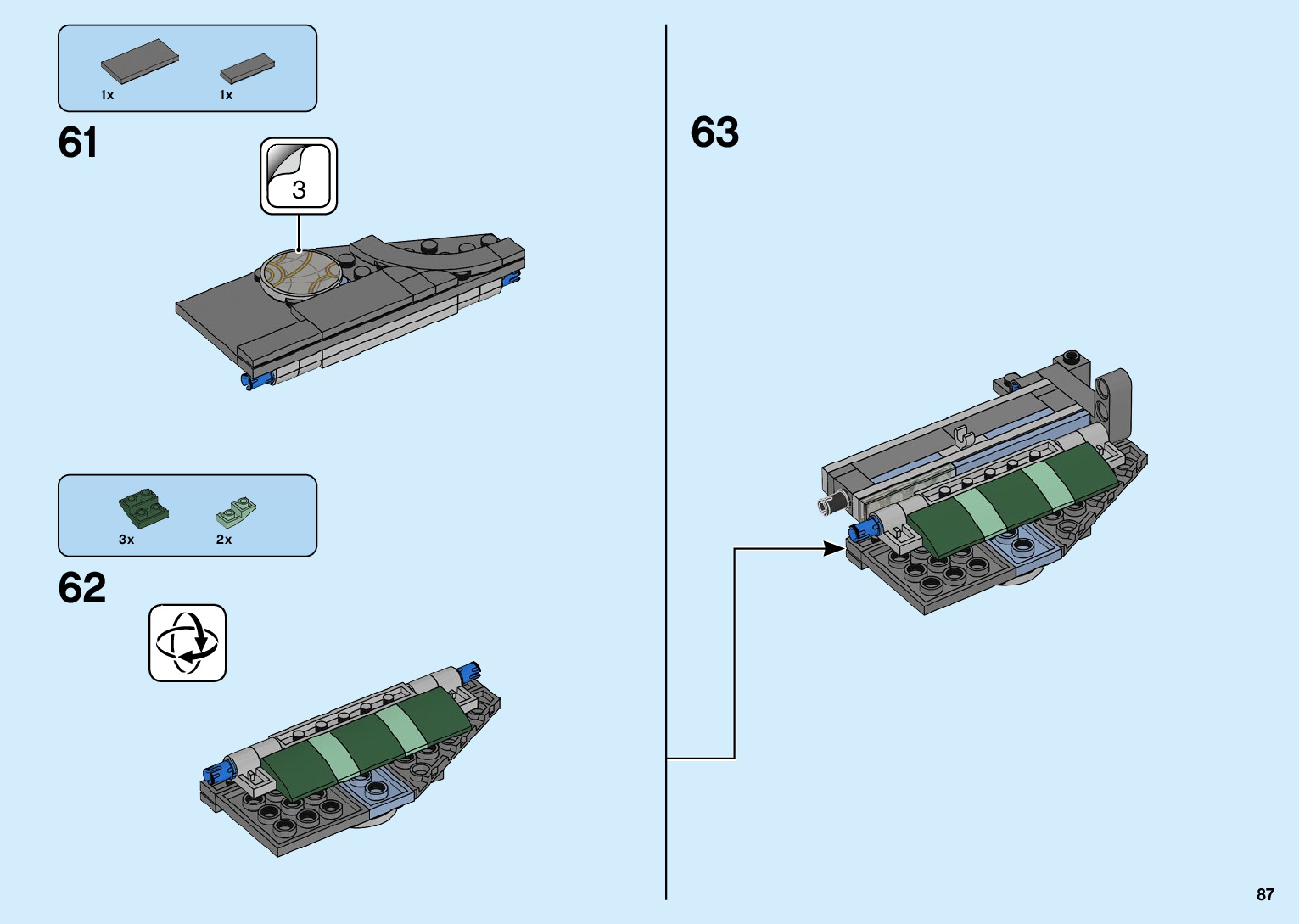 1x 1x

61

3

3x 2x

62

63

87