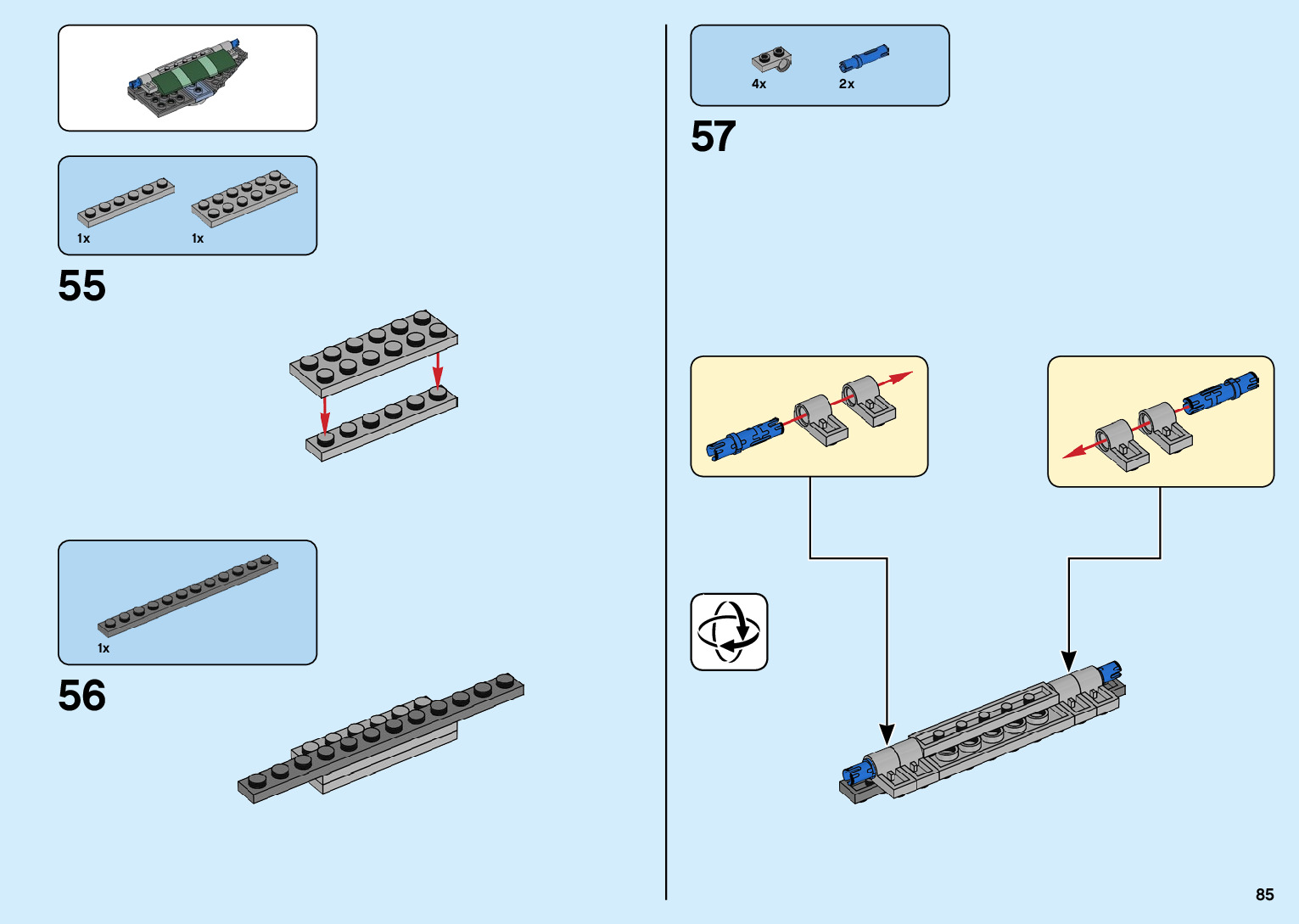 1x
1x

55

1x

56

4x
2x

57

85