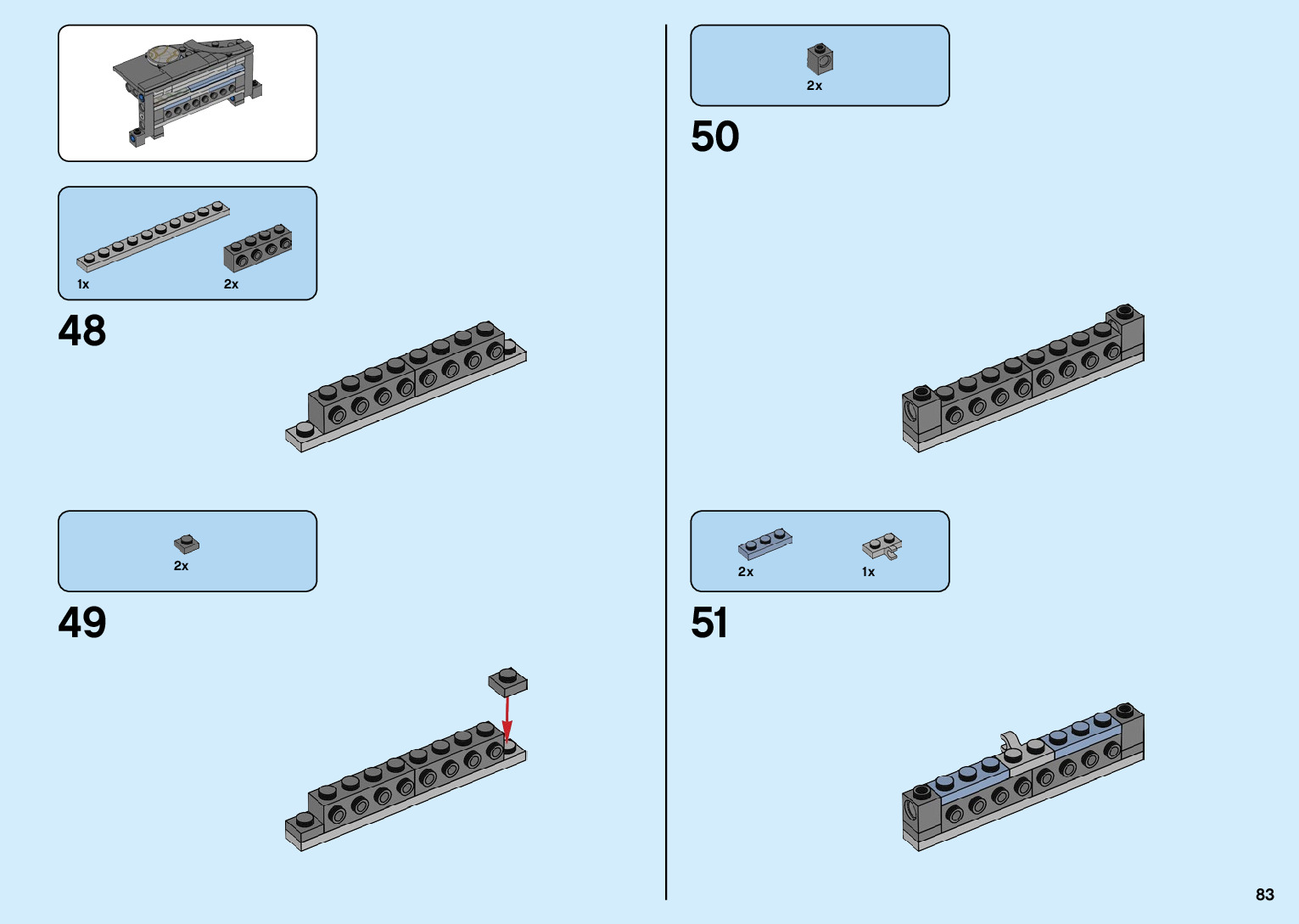 1x

2x

48

2x

49

2x

50

2x

1x

51

83