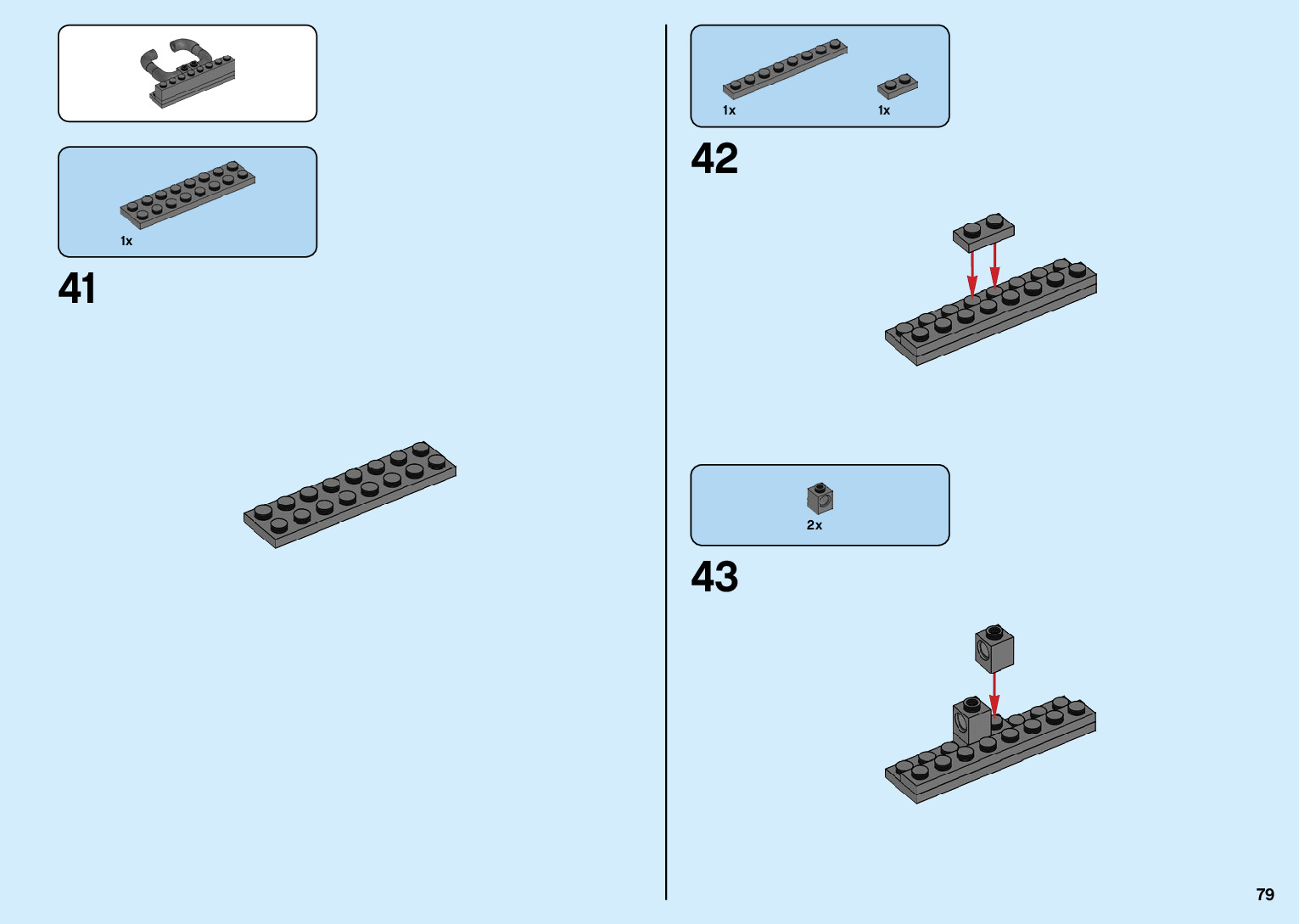 1x

41

1x

1x

42

2x

43

79