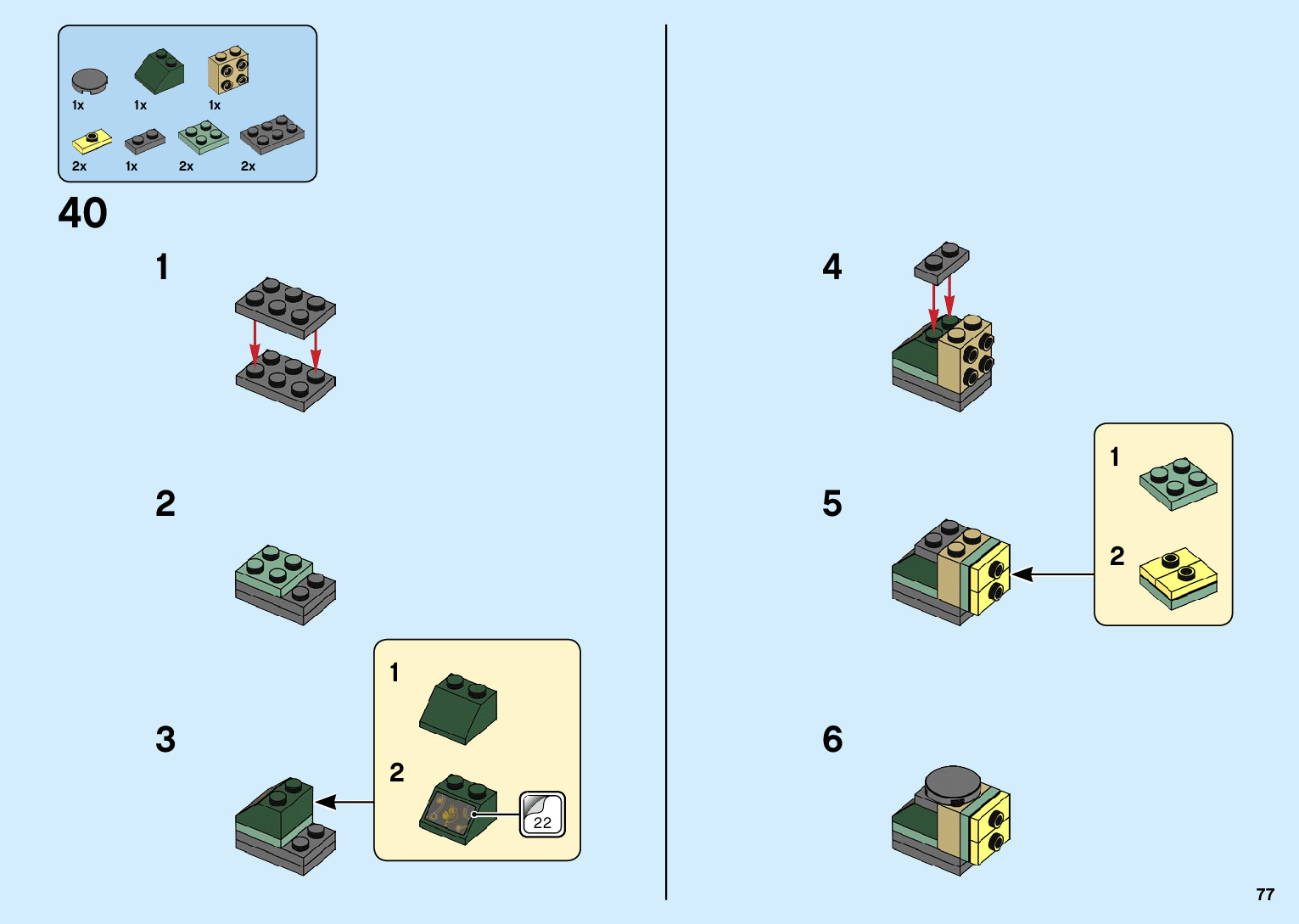 1x 1x 1x
2x 1x 2x 2x

40

1

2

3

1

2

22

4

5

1

2

6

77