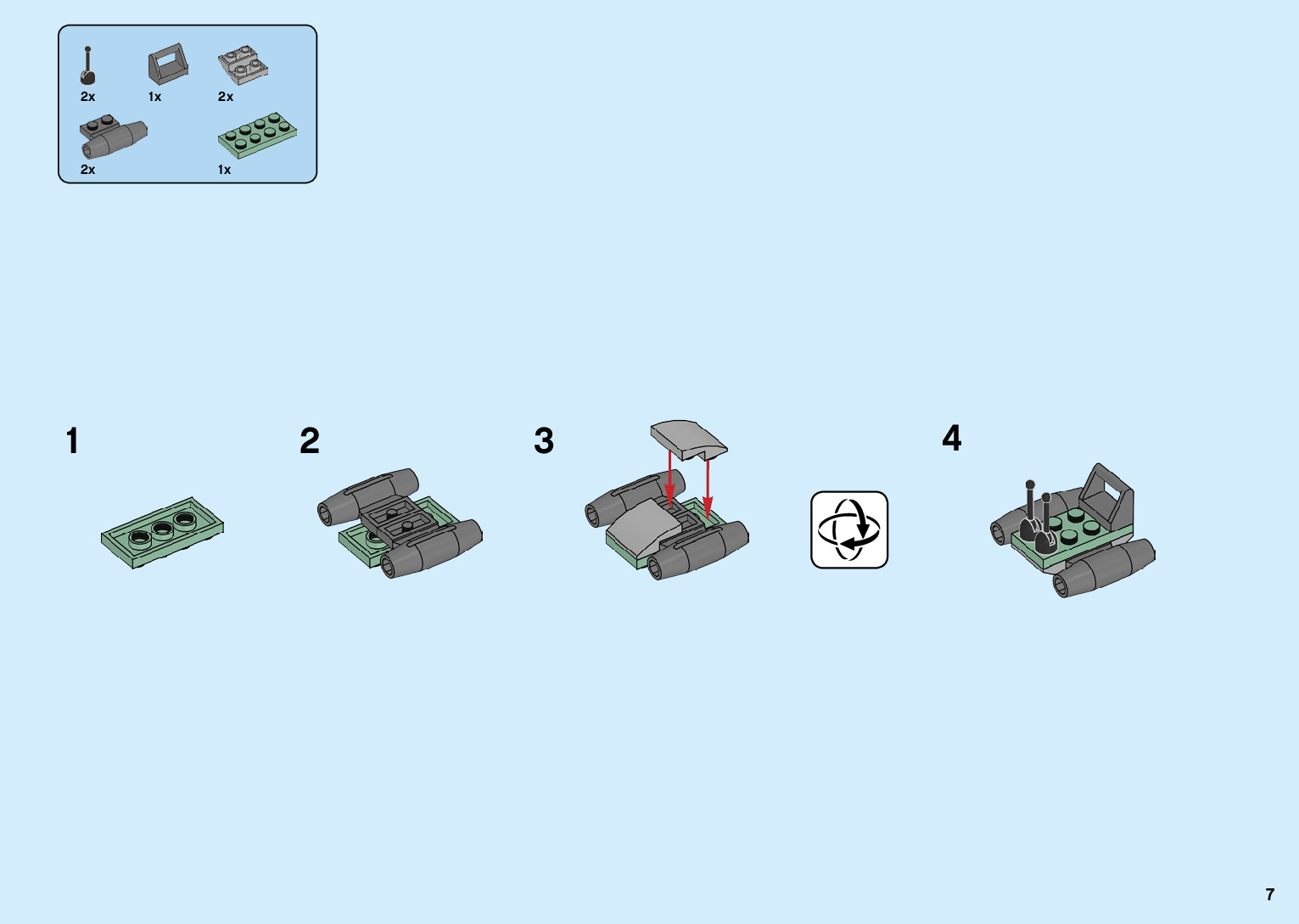 2x 1x 2x

2x 1x

1

2

3

4

7