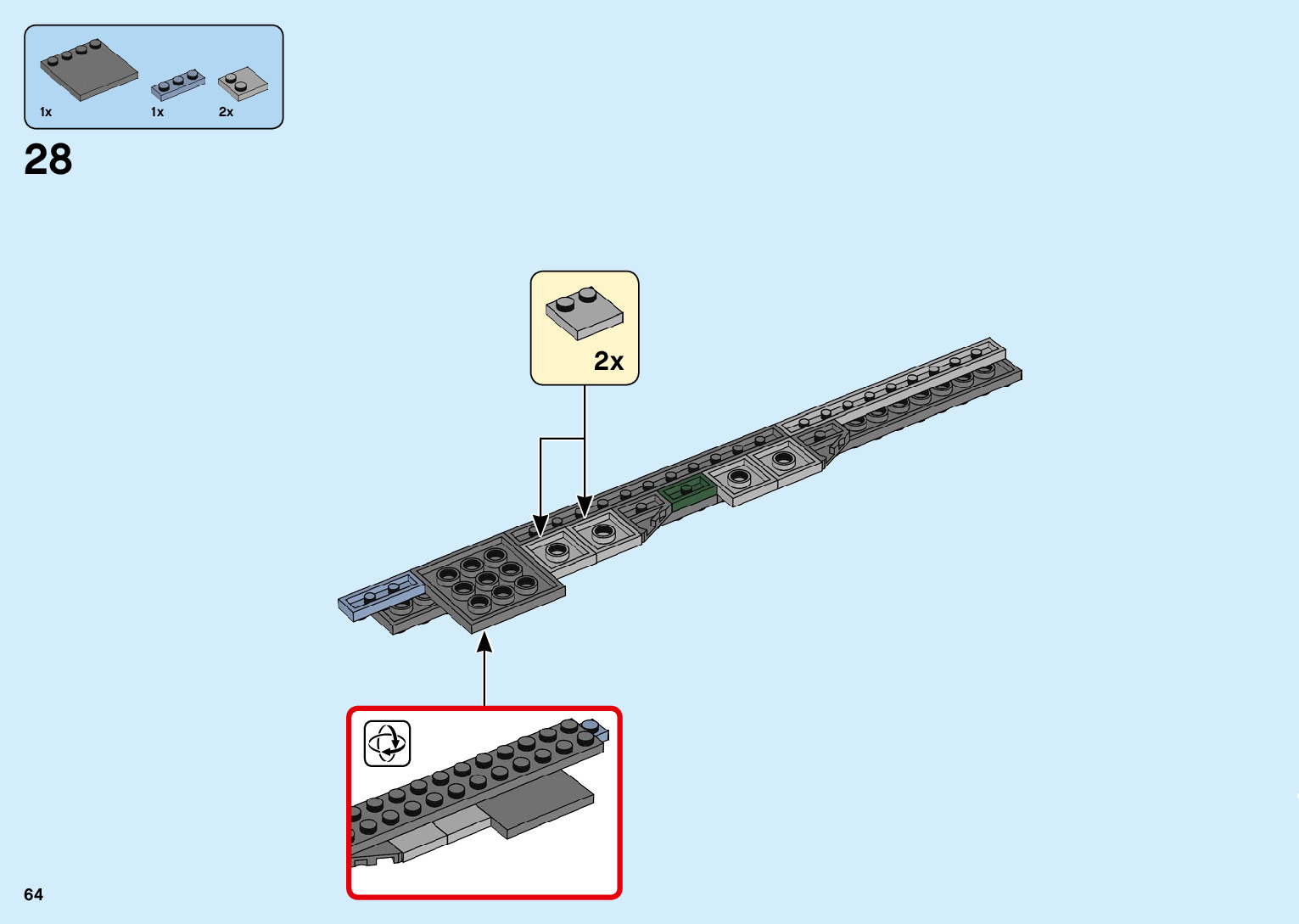 1x
1x
2x

28

2x

64