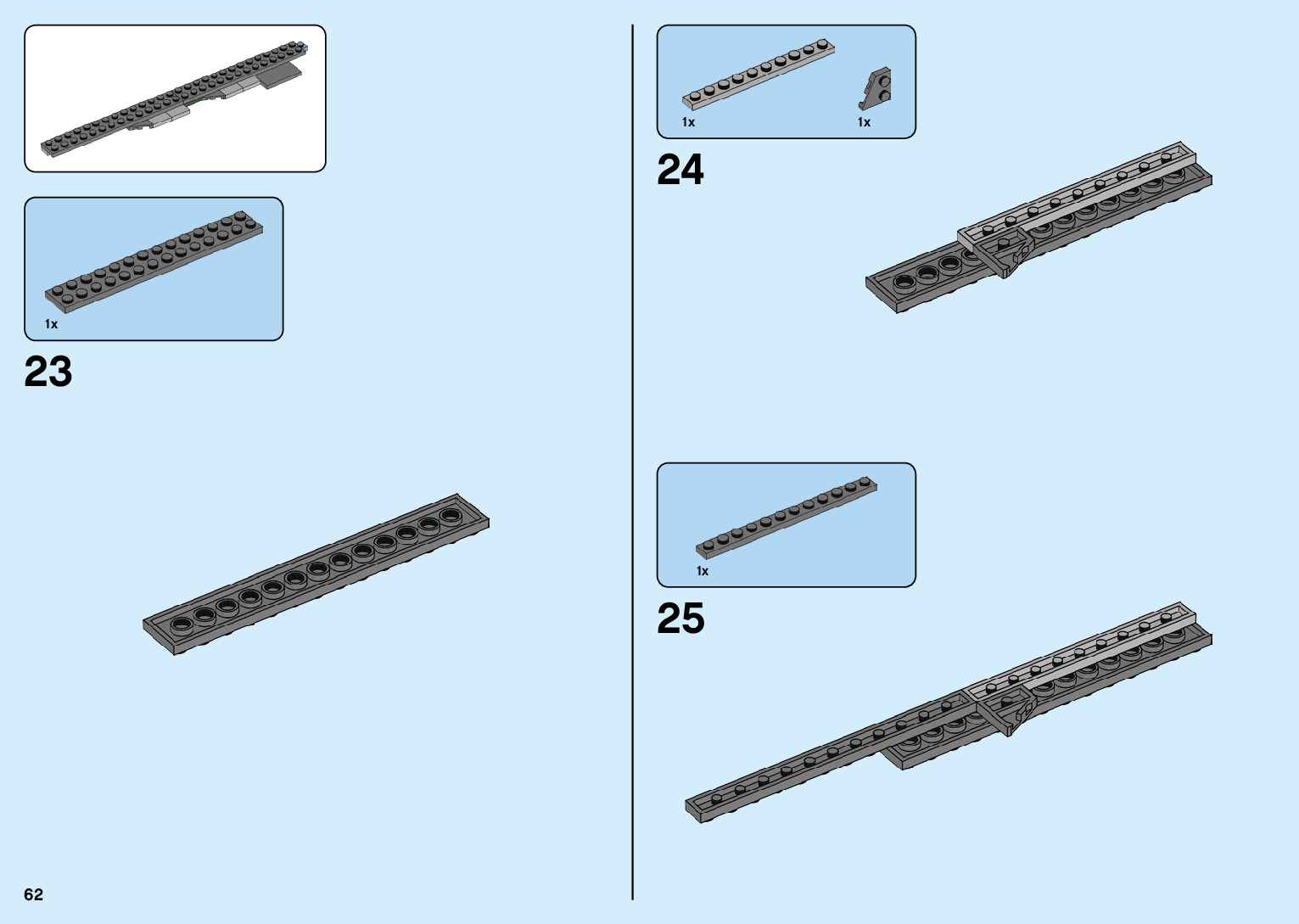 1x

23

1x

1x

24

1x

25

62