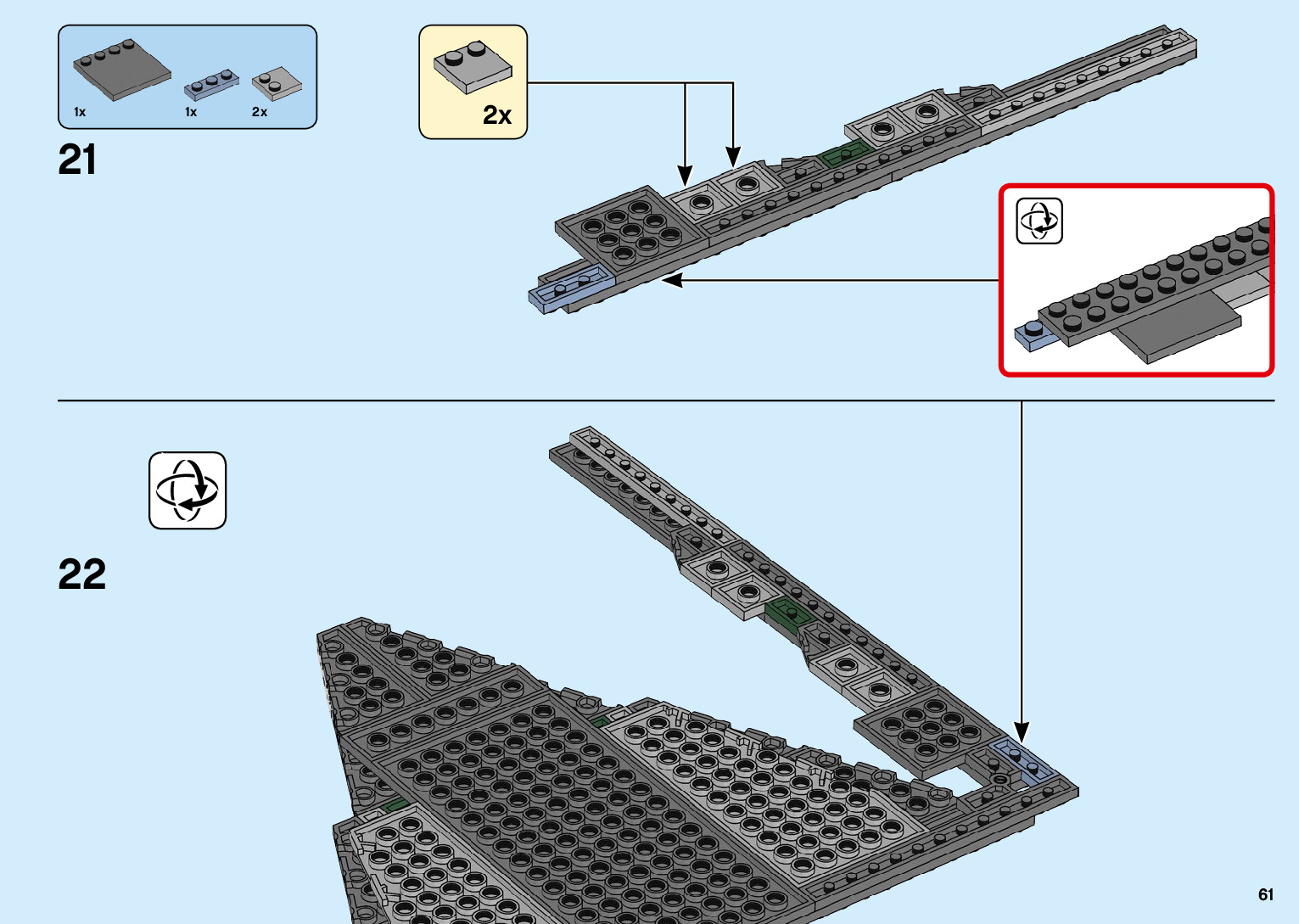 1x
1x
2x

21

2x

22

61