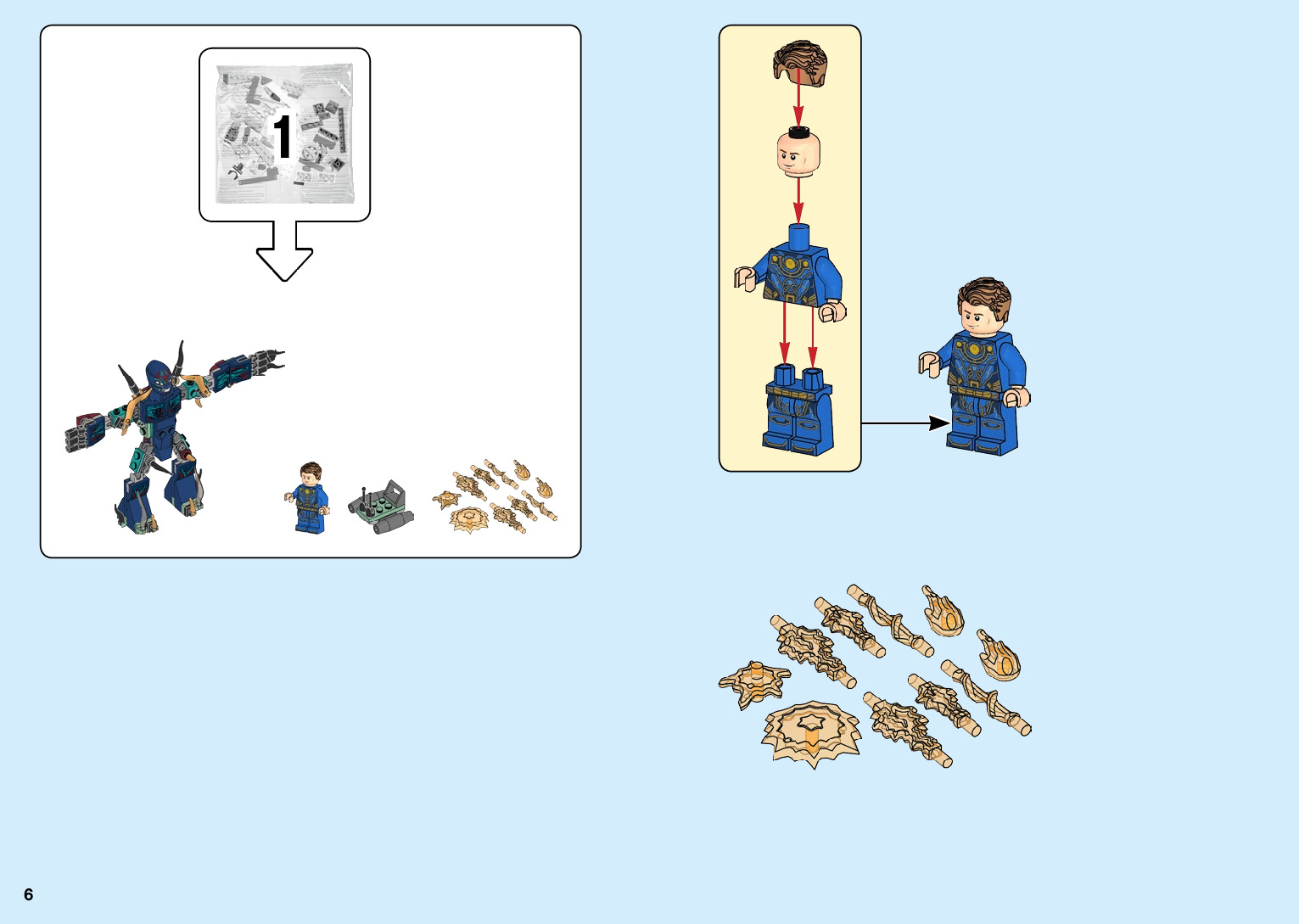 1

6