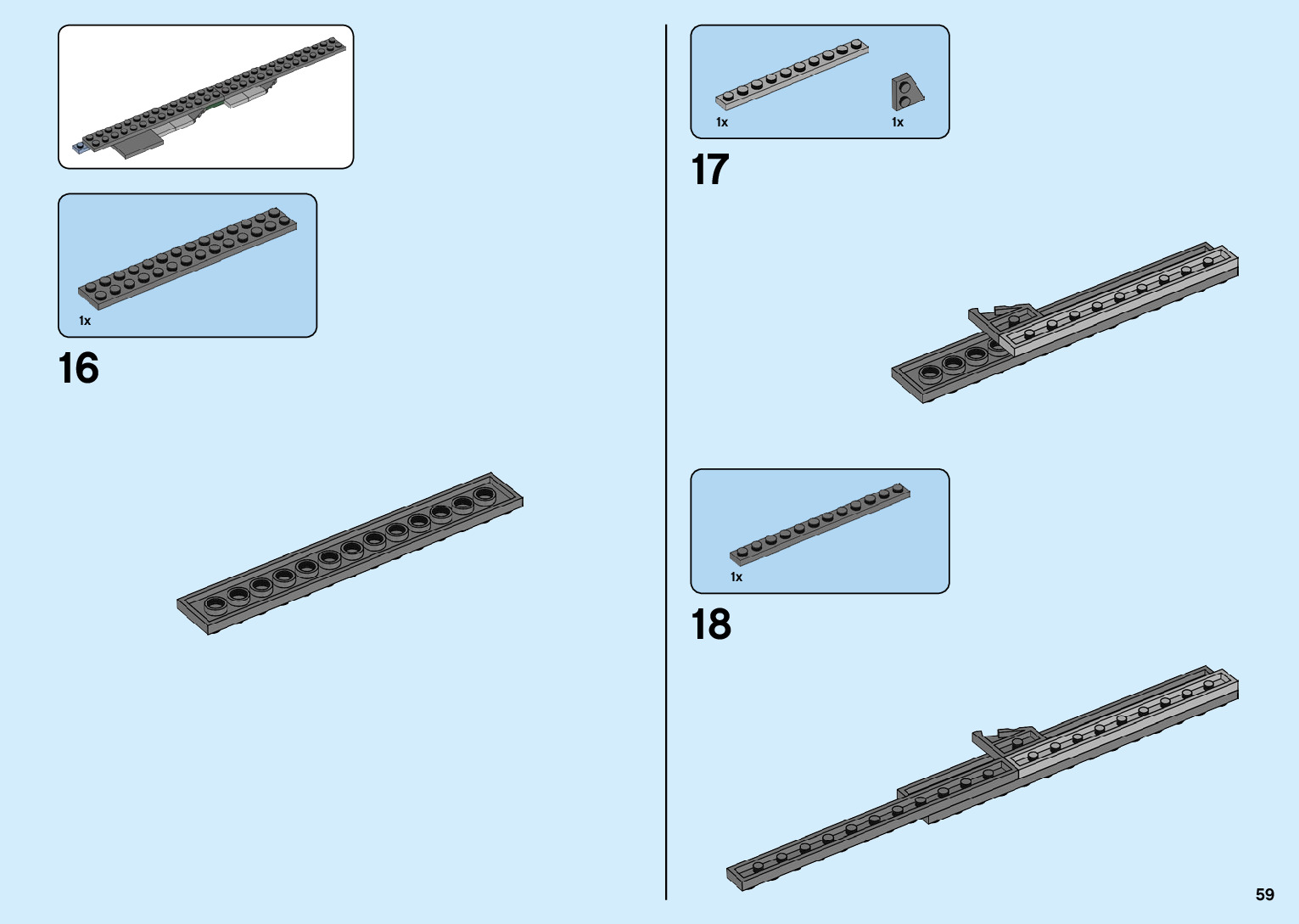 1x

16

1x 1x

17

1x

18

59