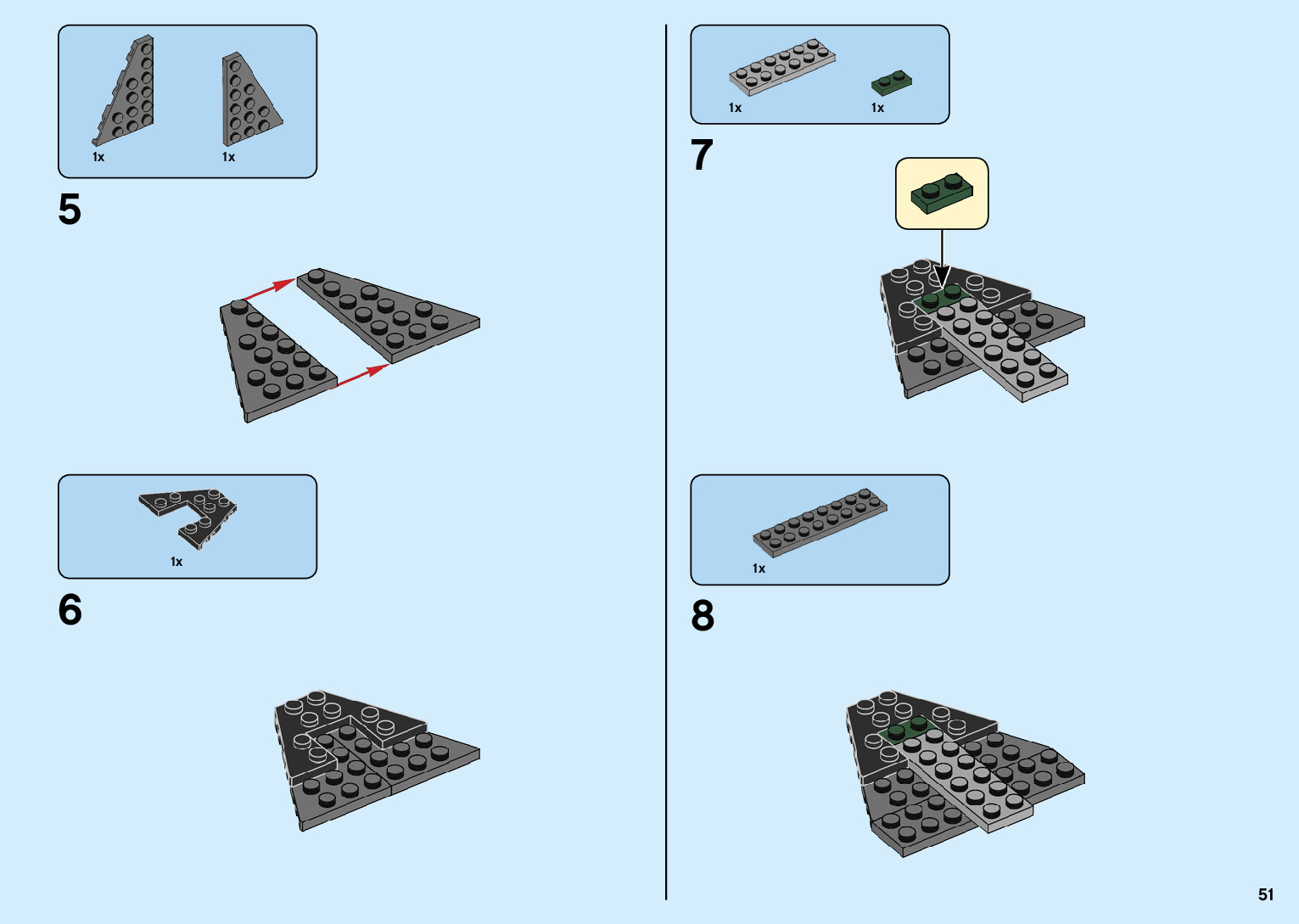 1x 1x

5

1x

6

1x 1x

7

1x

8

51