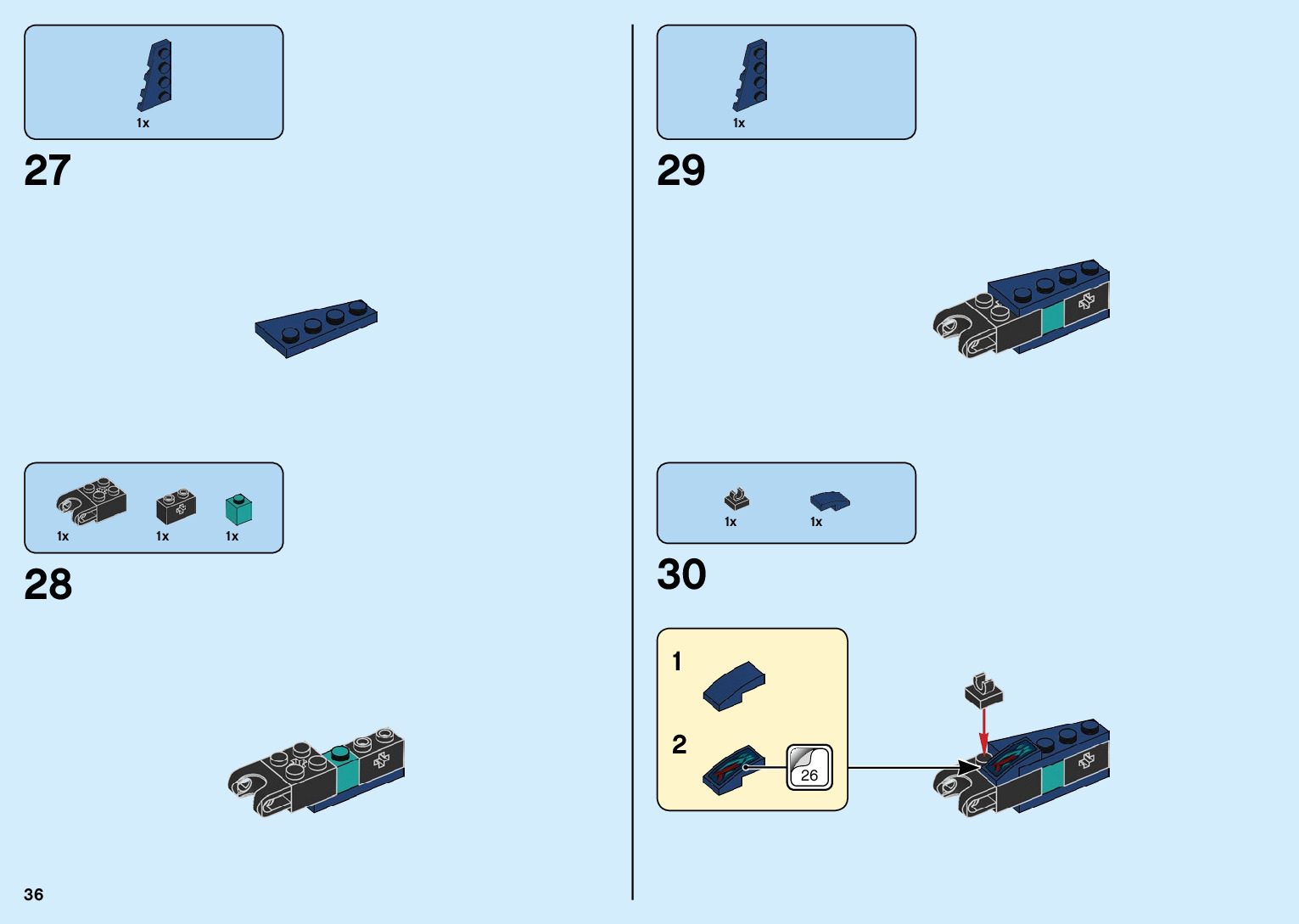 1x

27

1x 1x 1x

28

36

1x

29

1x 1x

30

1

2

26