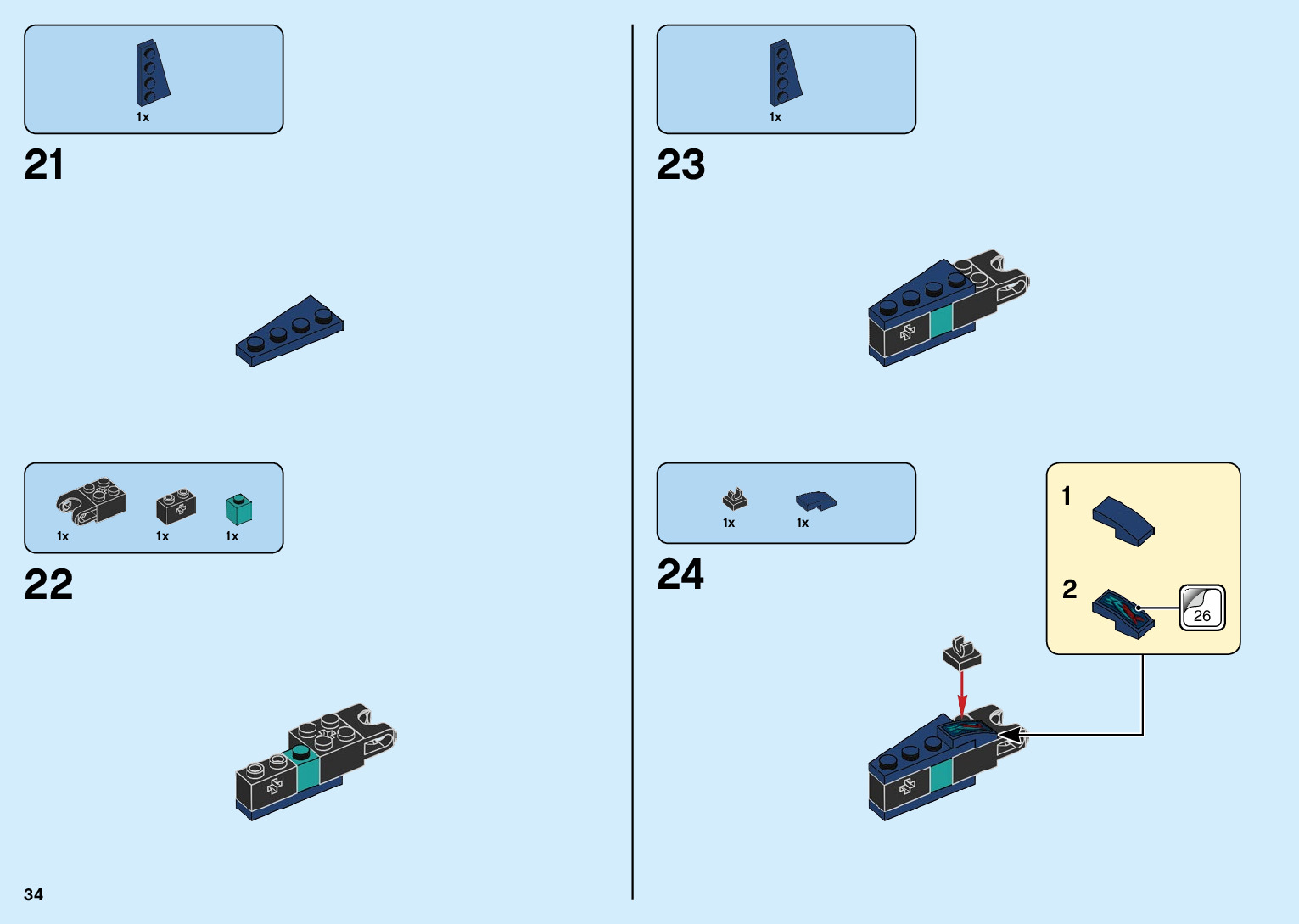 1x

21

1x 1x 1x

22

34

1x

23

1x 1x

24

1

2

26