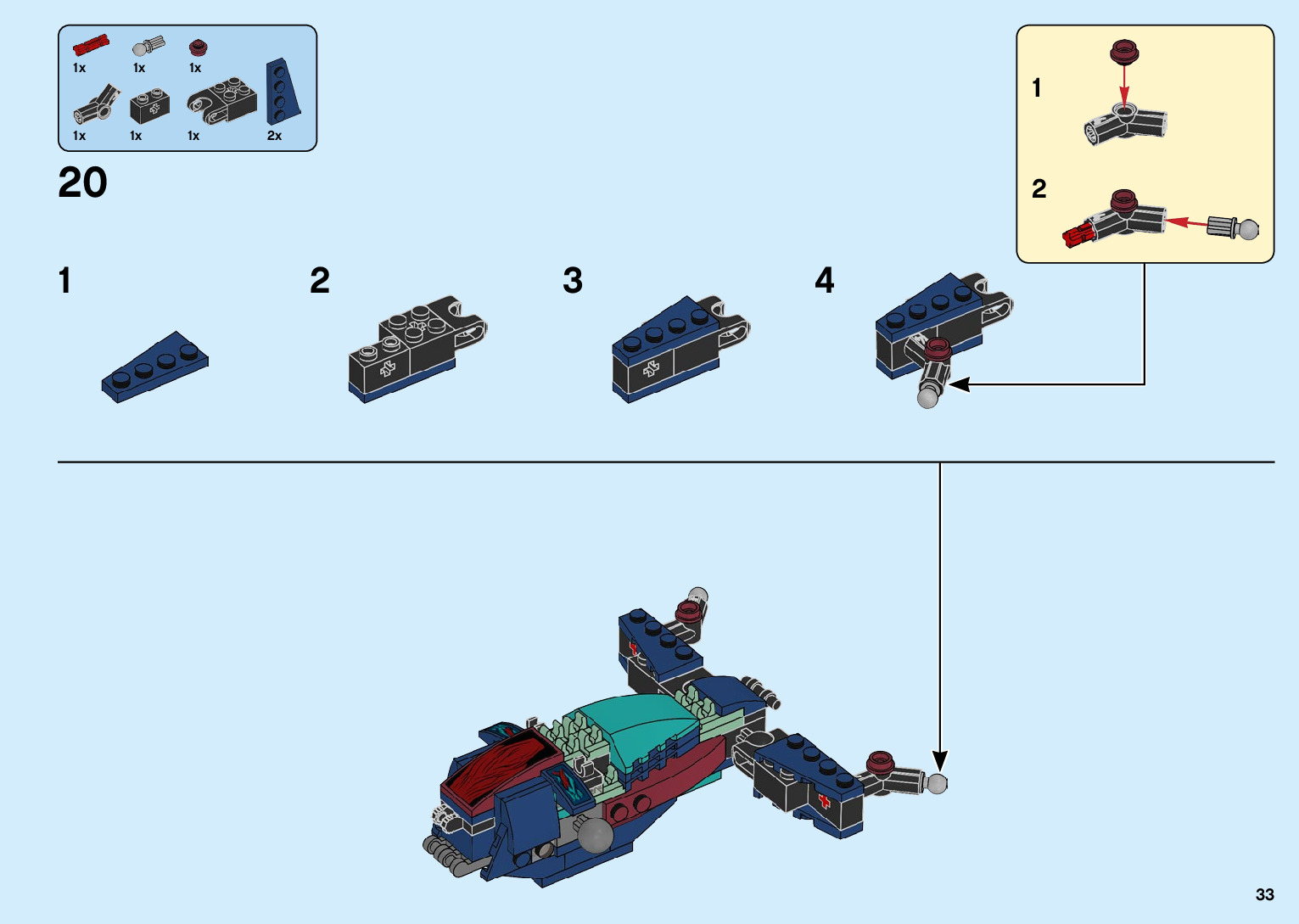 1x 1x 1x
1x 1x 1x 2x

20

1

2

1

2

3

4

33