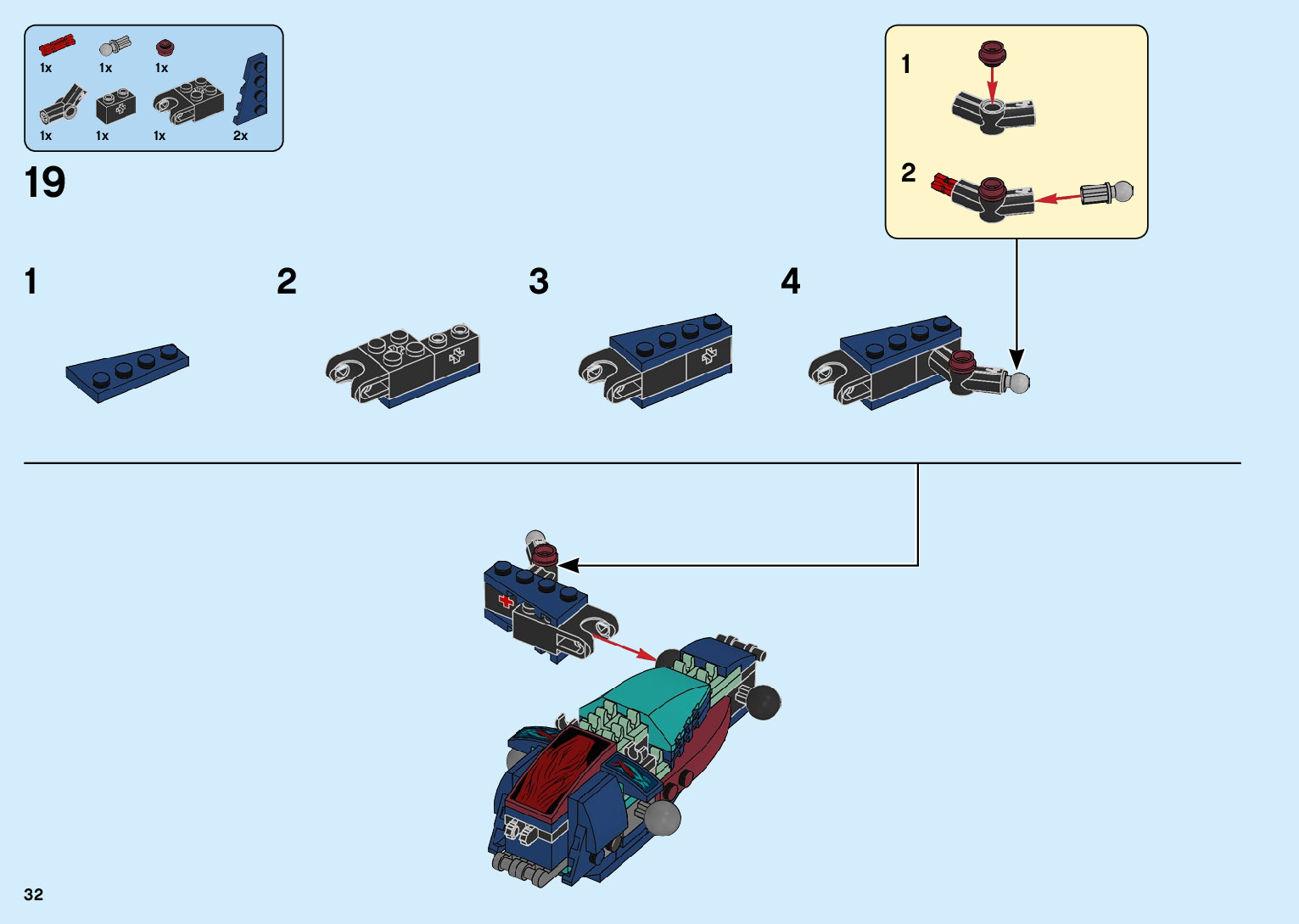 1x 1x 1x
1x 1x 1x 2x

19

1

2

1

2

3

4

32