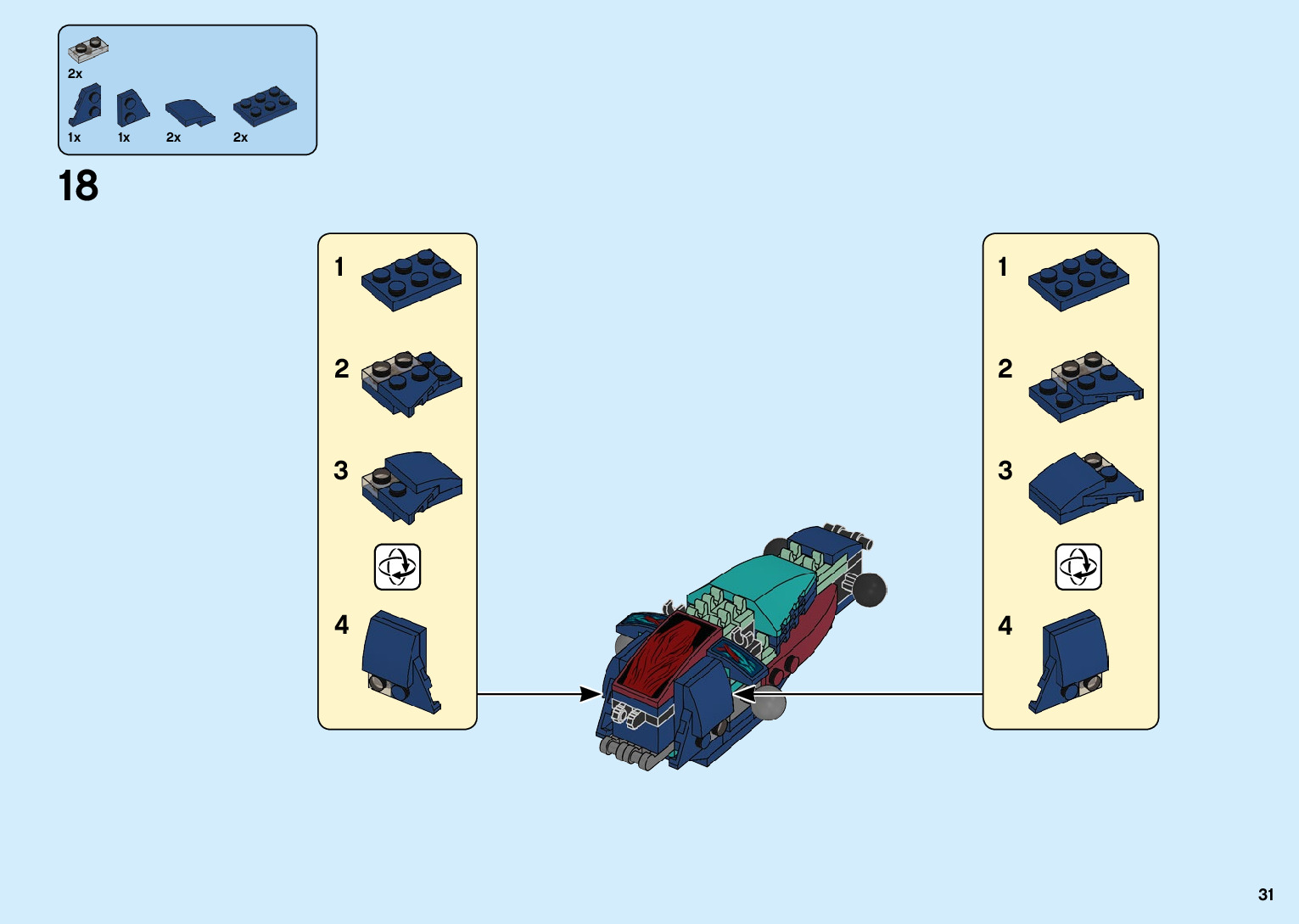 2x
1x 1x 2x 2x

18

1
2
3
4

1
2
3
4

31