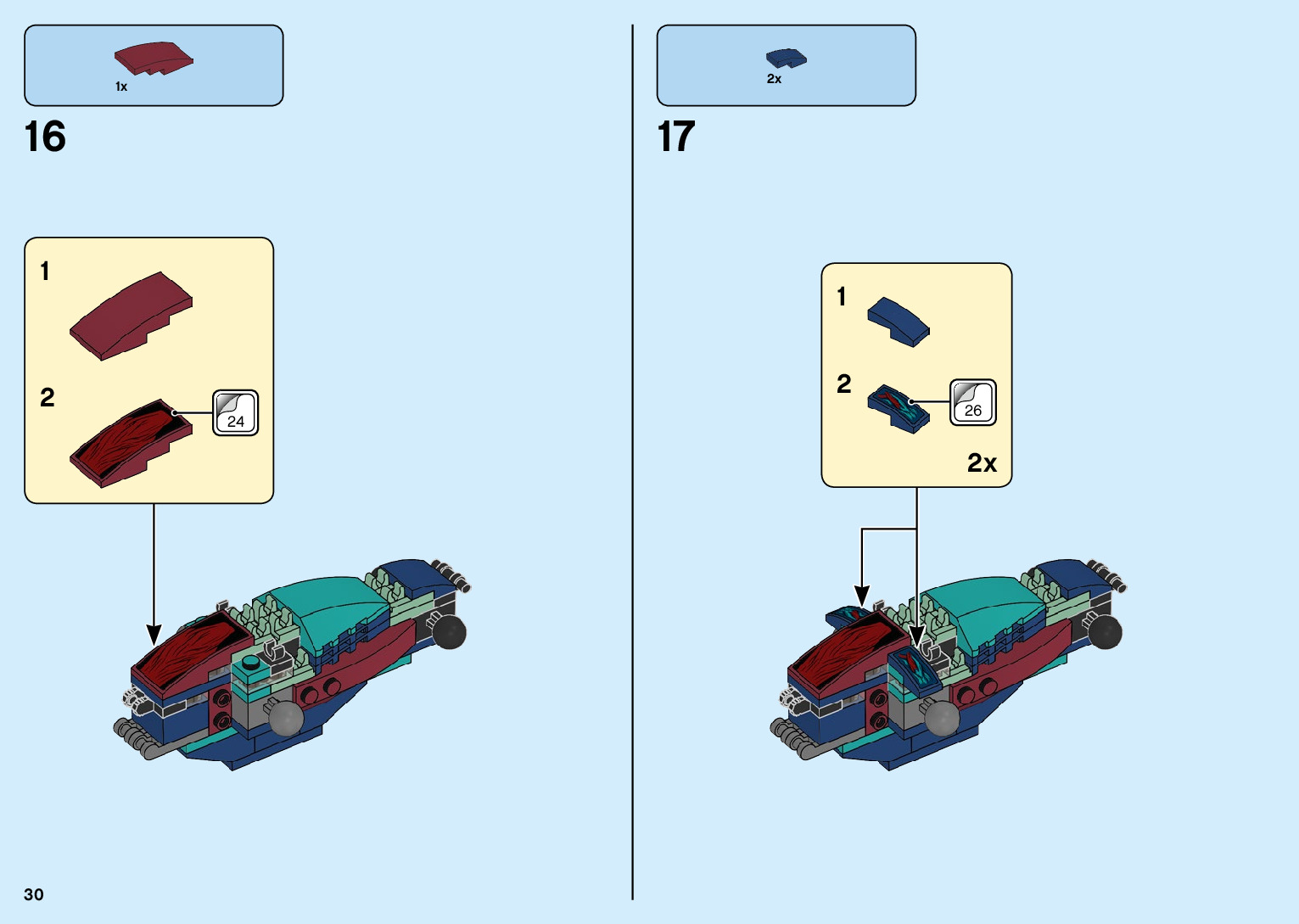 1x

16

1

2

24

2x

17

1

2

26

2x

30