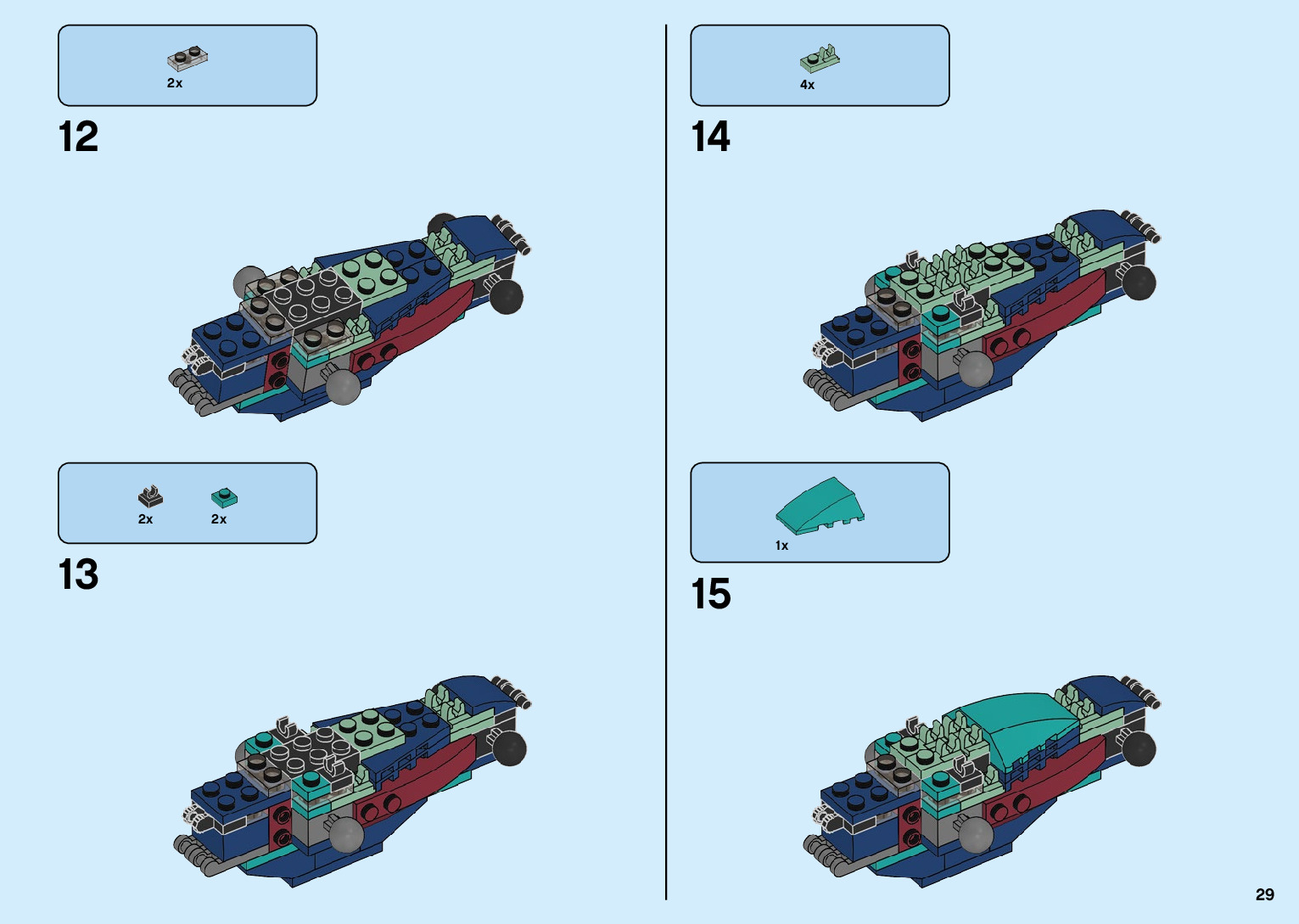 2x

12

2x 2x

13

4x

14

1x

15

29