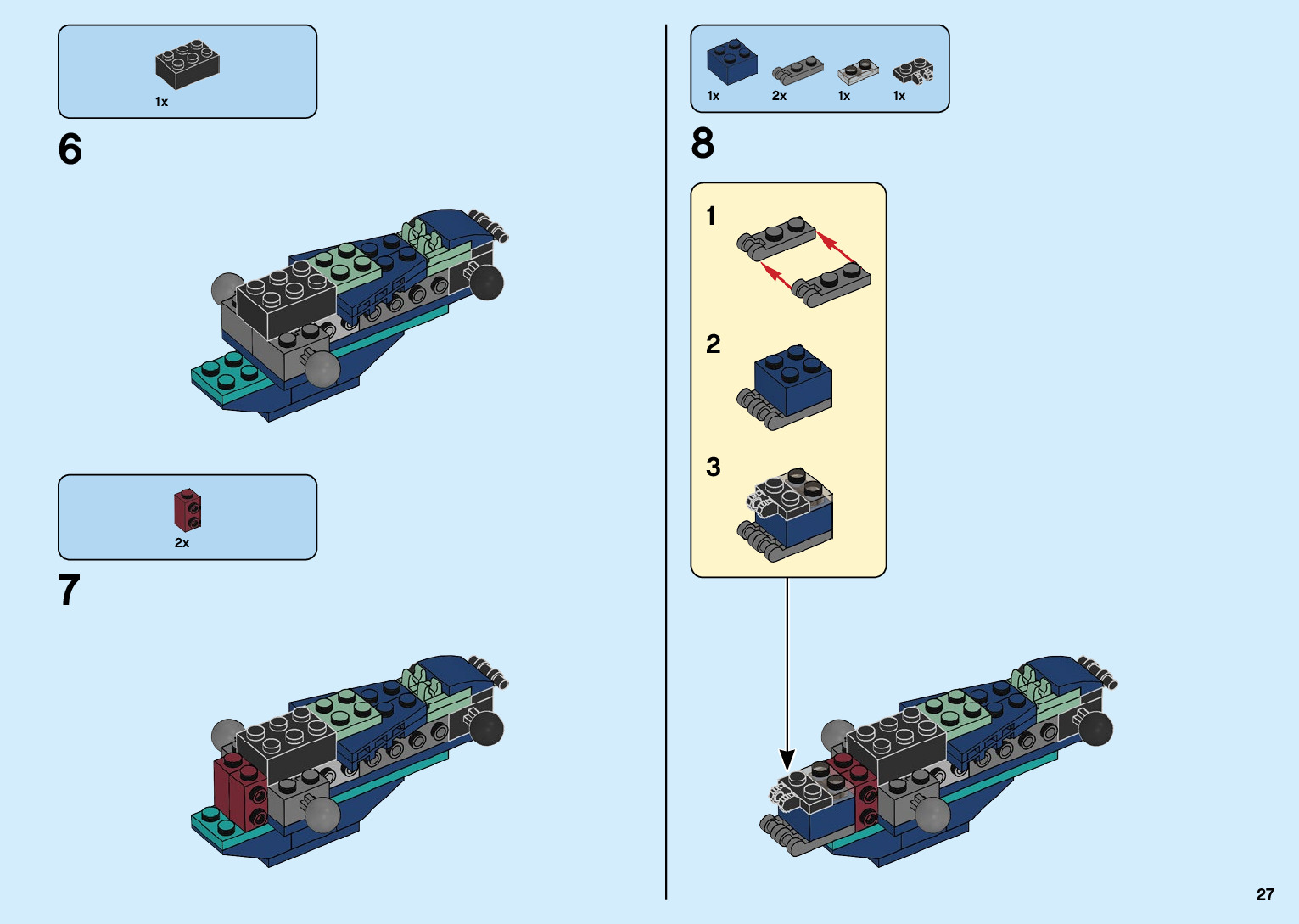 1x

6

2x

7

1x 2x 1x 1x

8

1

2

3

27