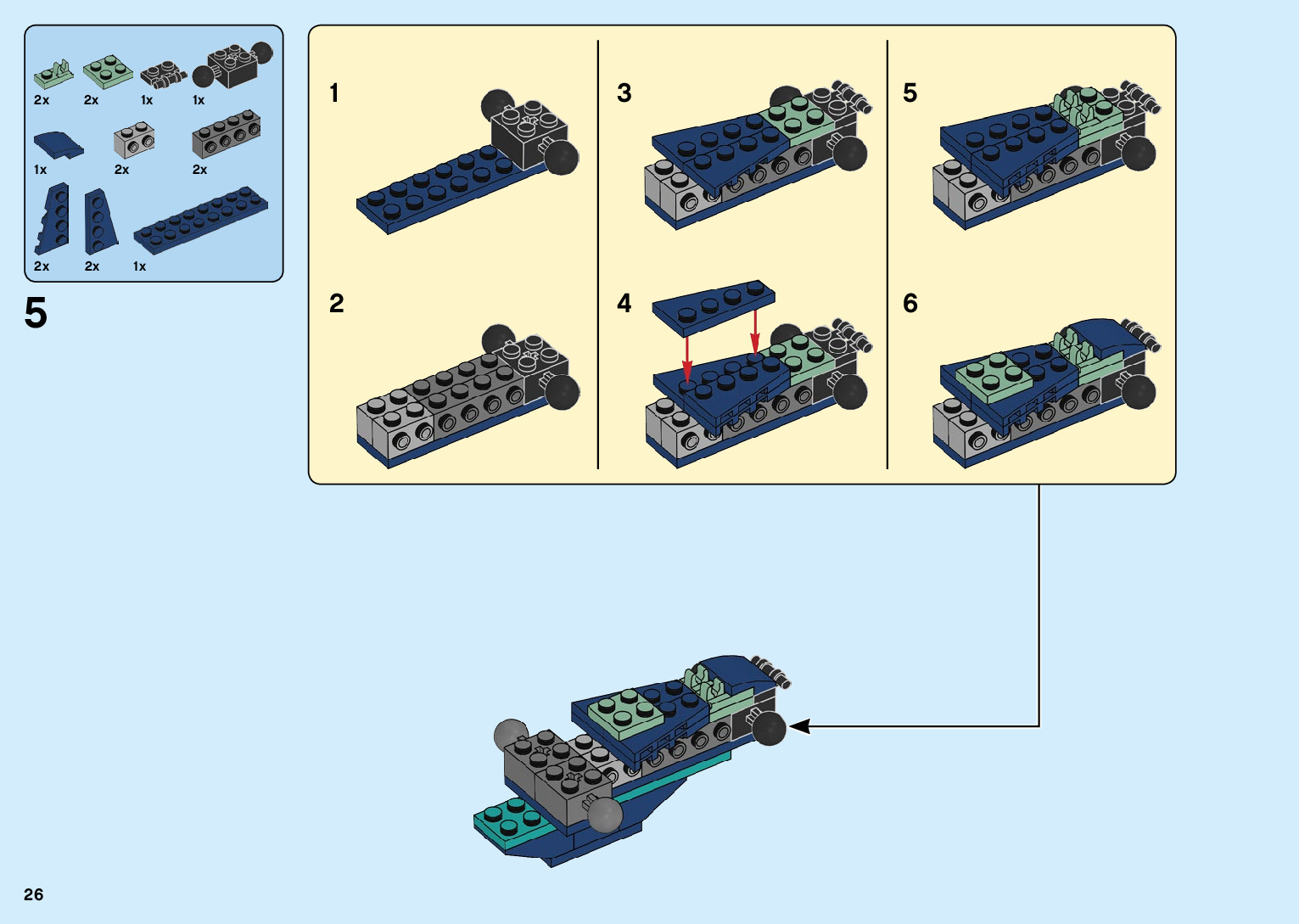 2x 2x 1x 1x

1x 2x 2x

2x 2x 1x

5

1

2

3

4

5

6

26