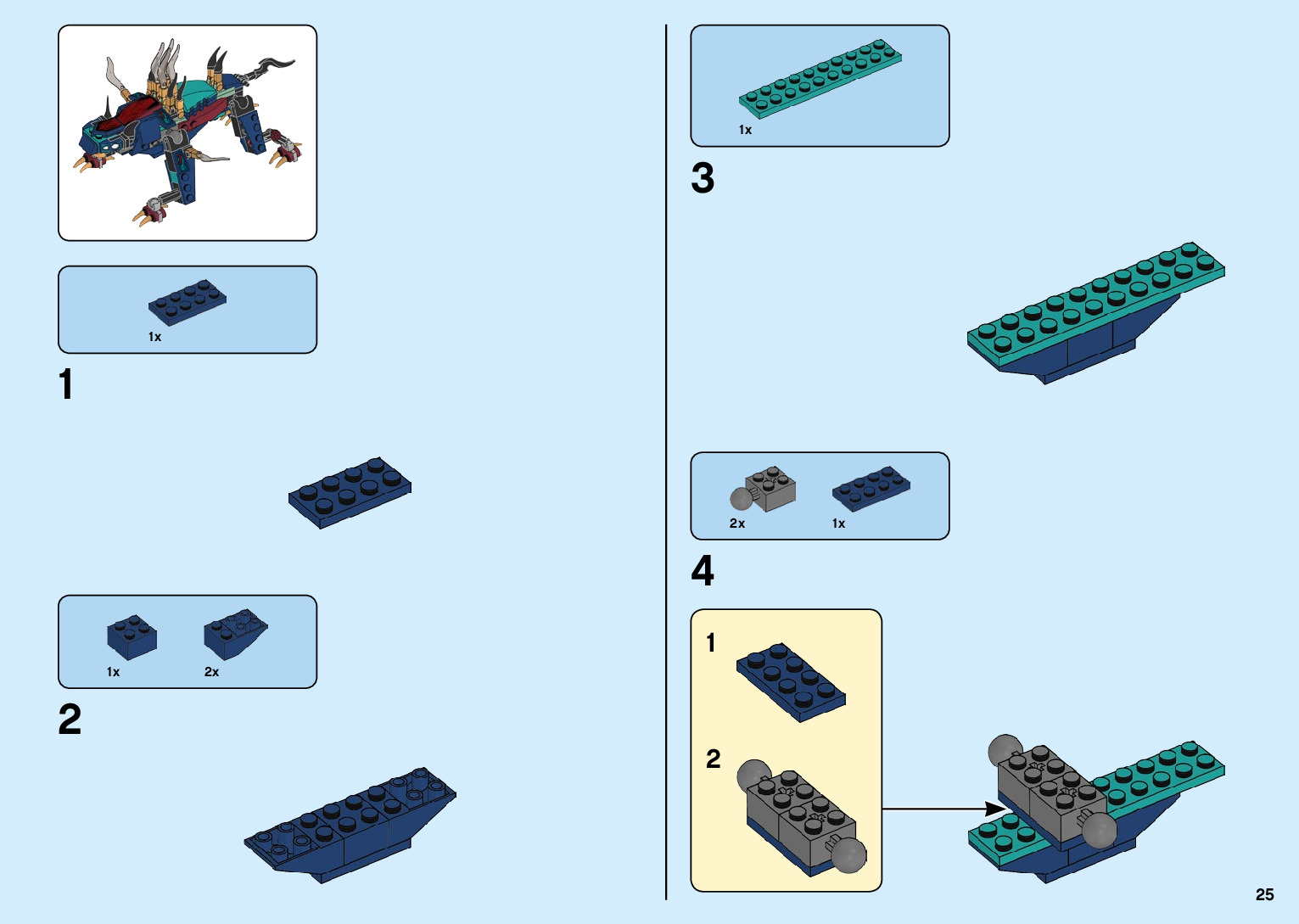 1x

1

1x 2x

2

1x

3

2x 1x

4

1

2

25