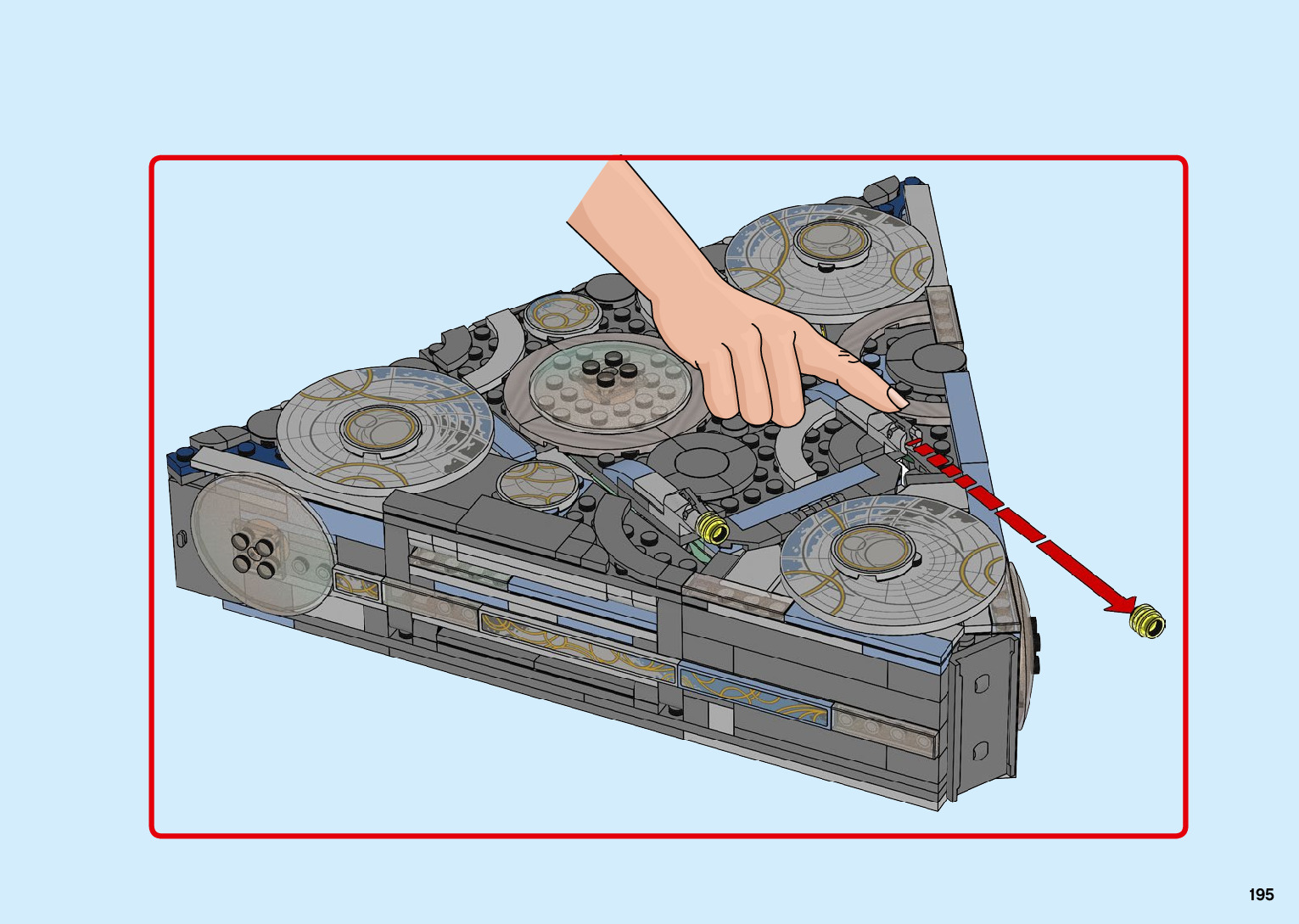 195