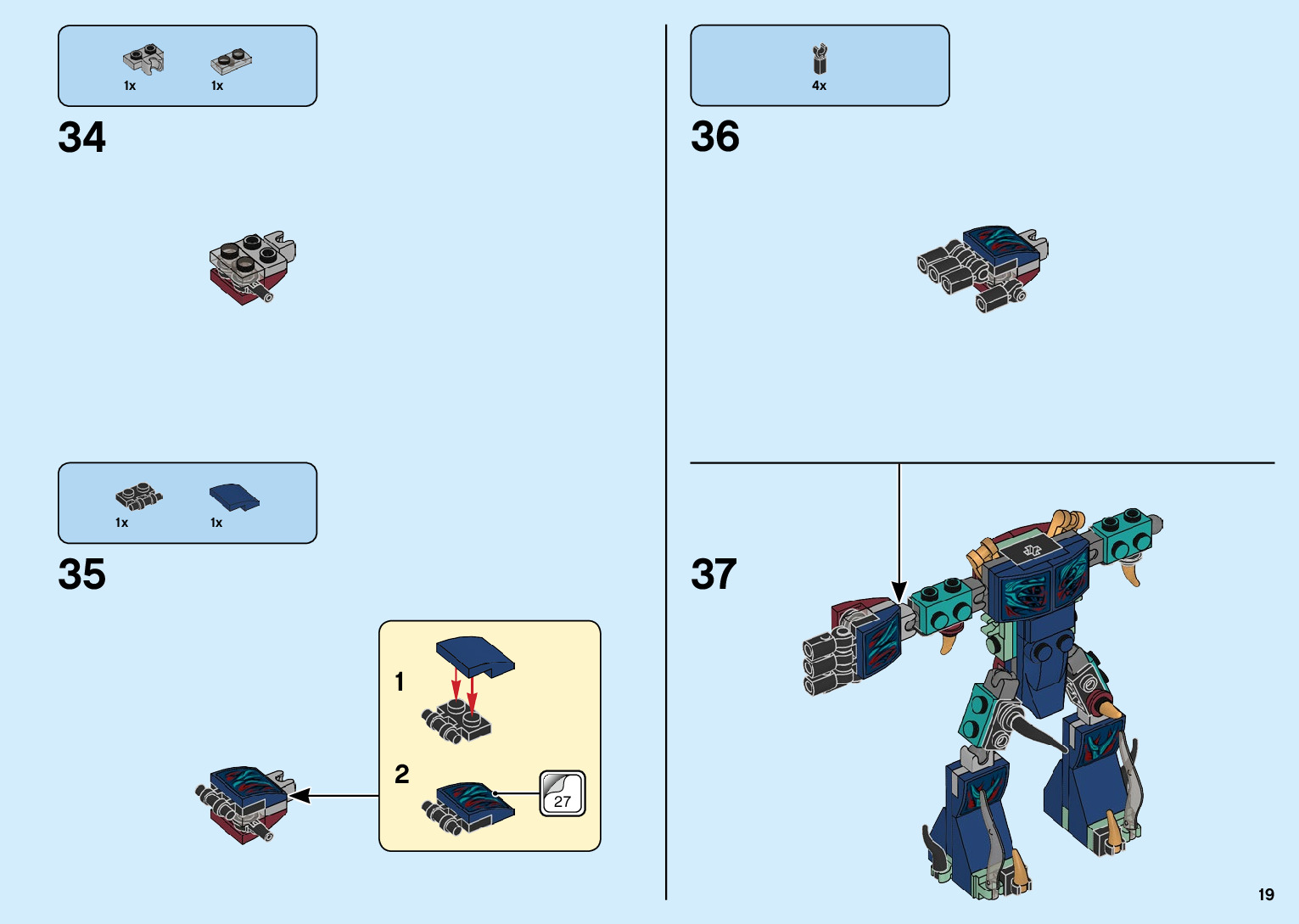 1x 1x

34

1x 1x

35

1

2

27

4x

36

37

19