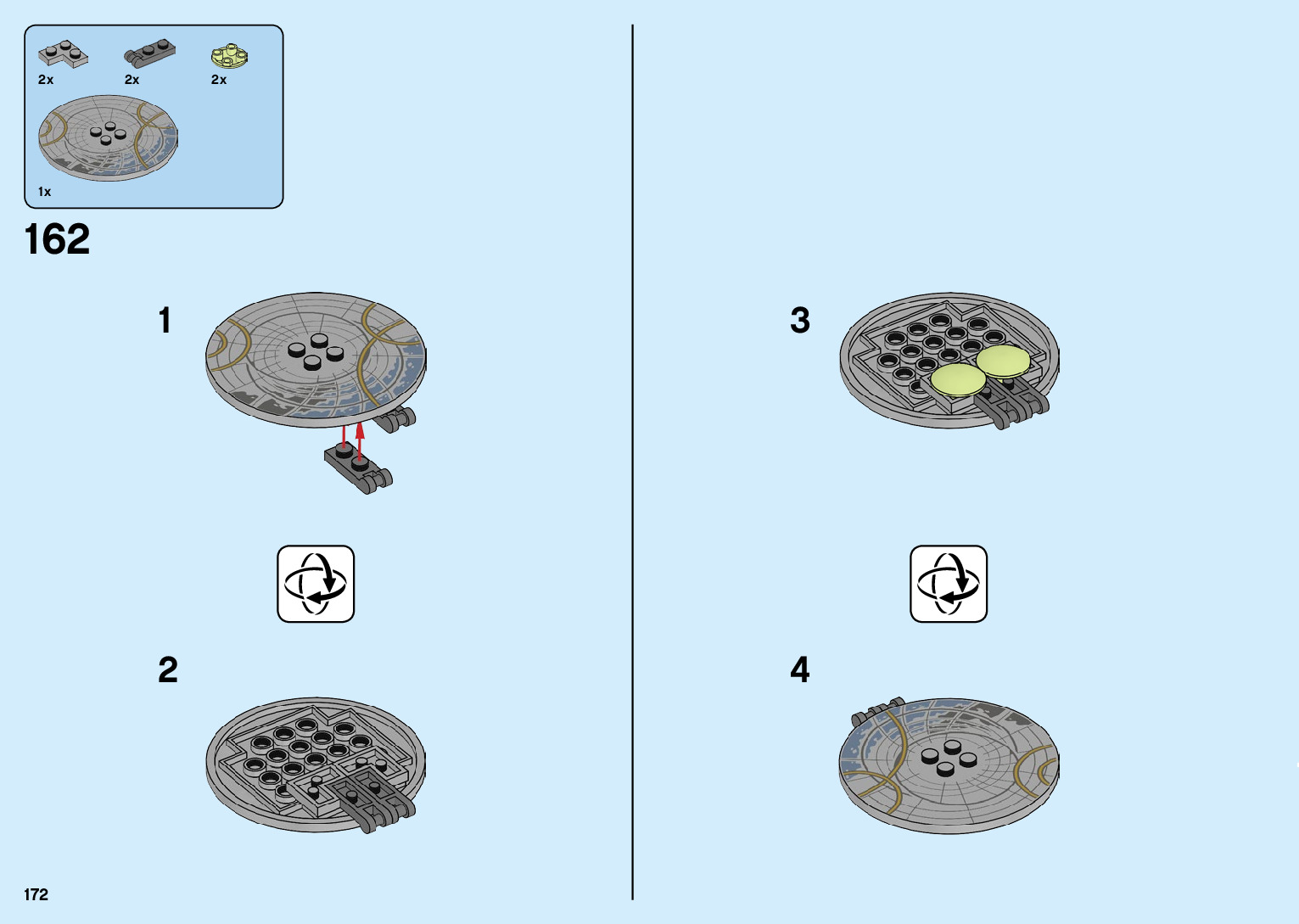 2x 2x 2x

1x

162

1

2

3

4

172