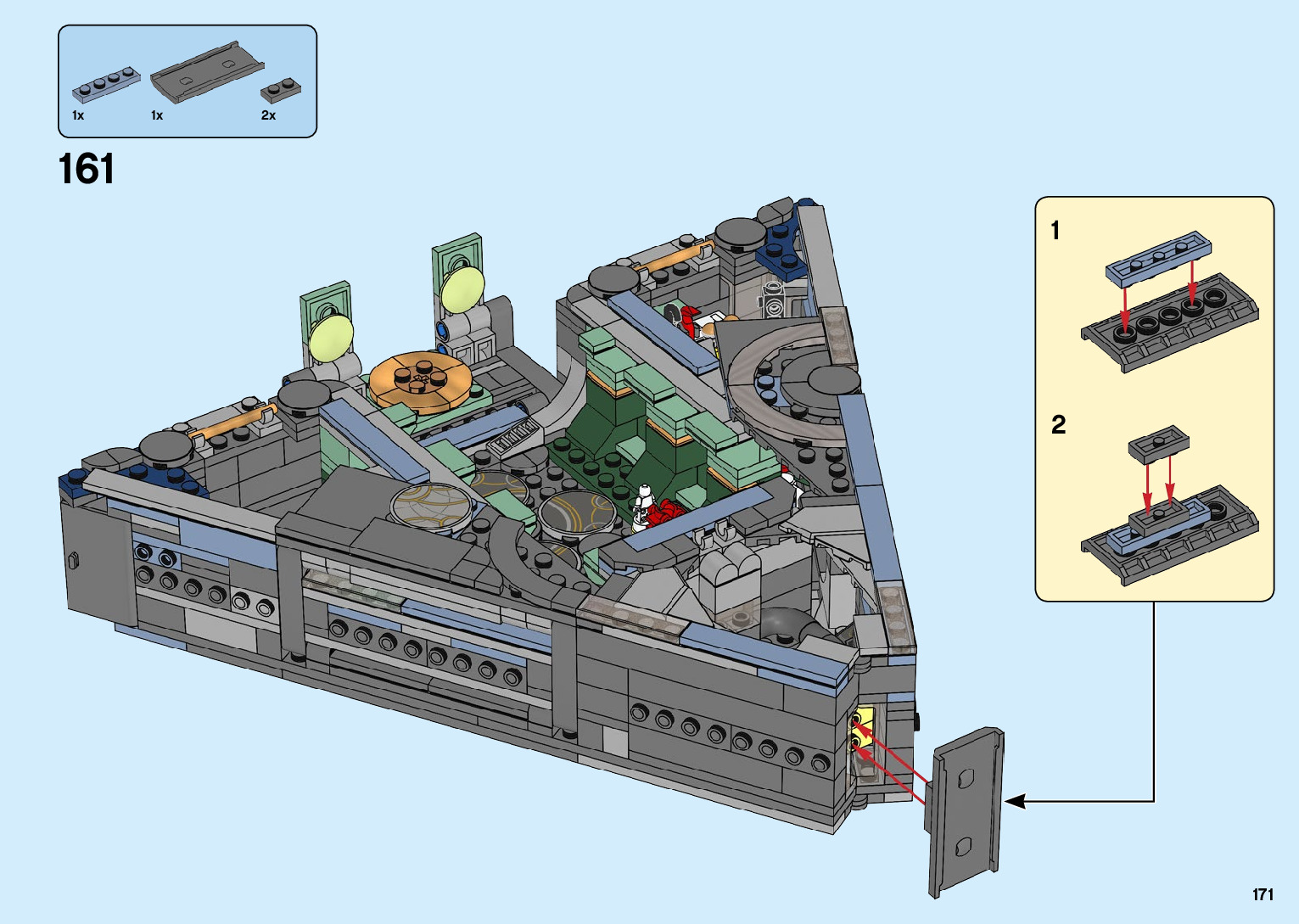 1x
1x
2x

161

1

2

171