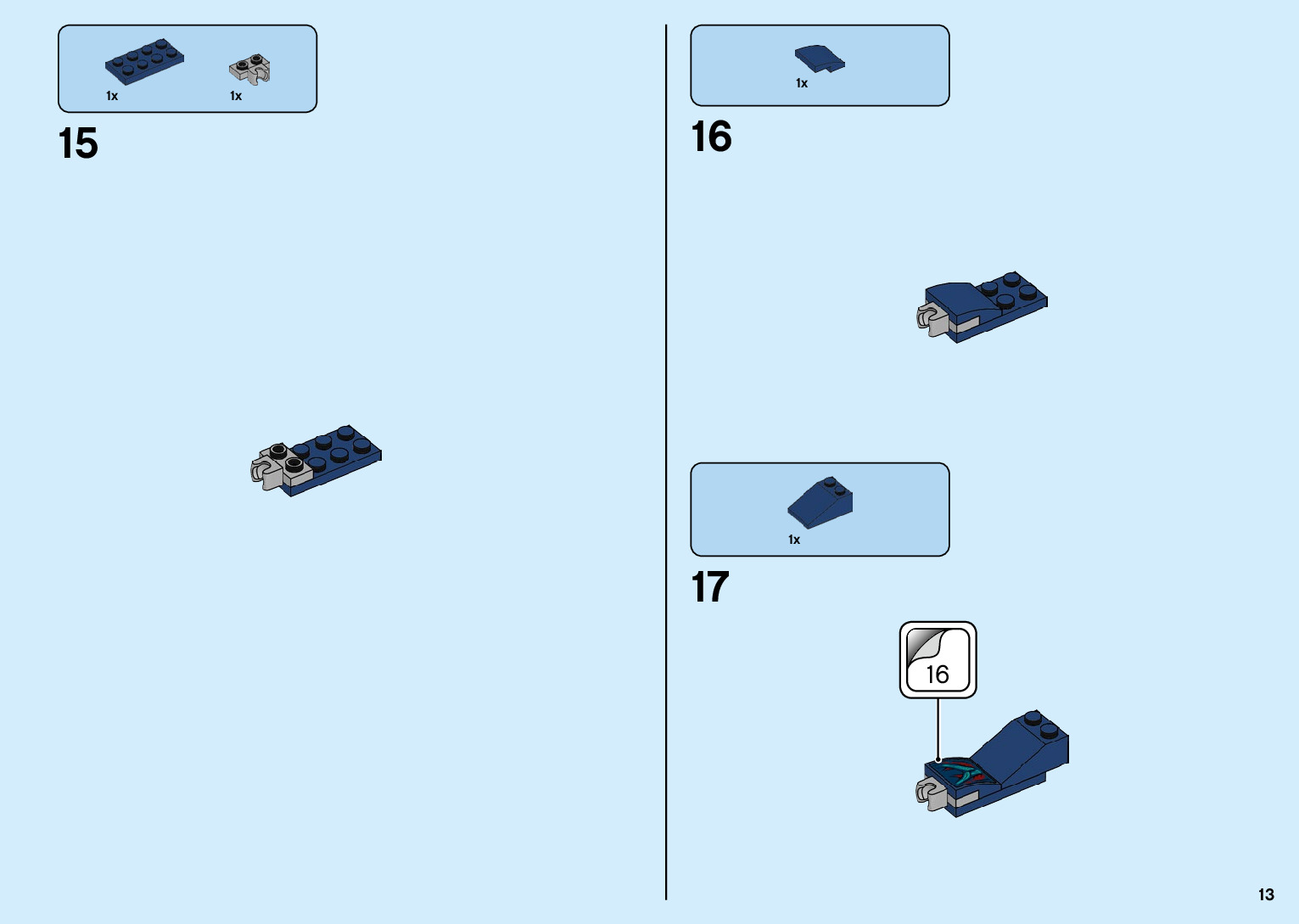 1x

1x

15

1x

16

1x

17

16

13