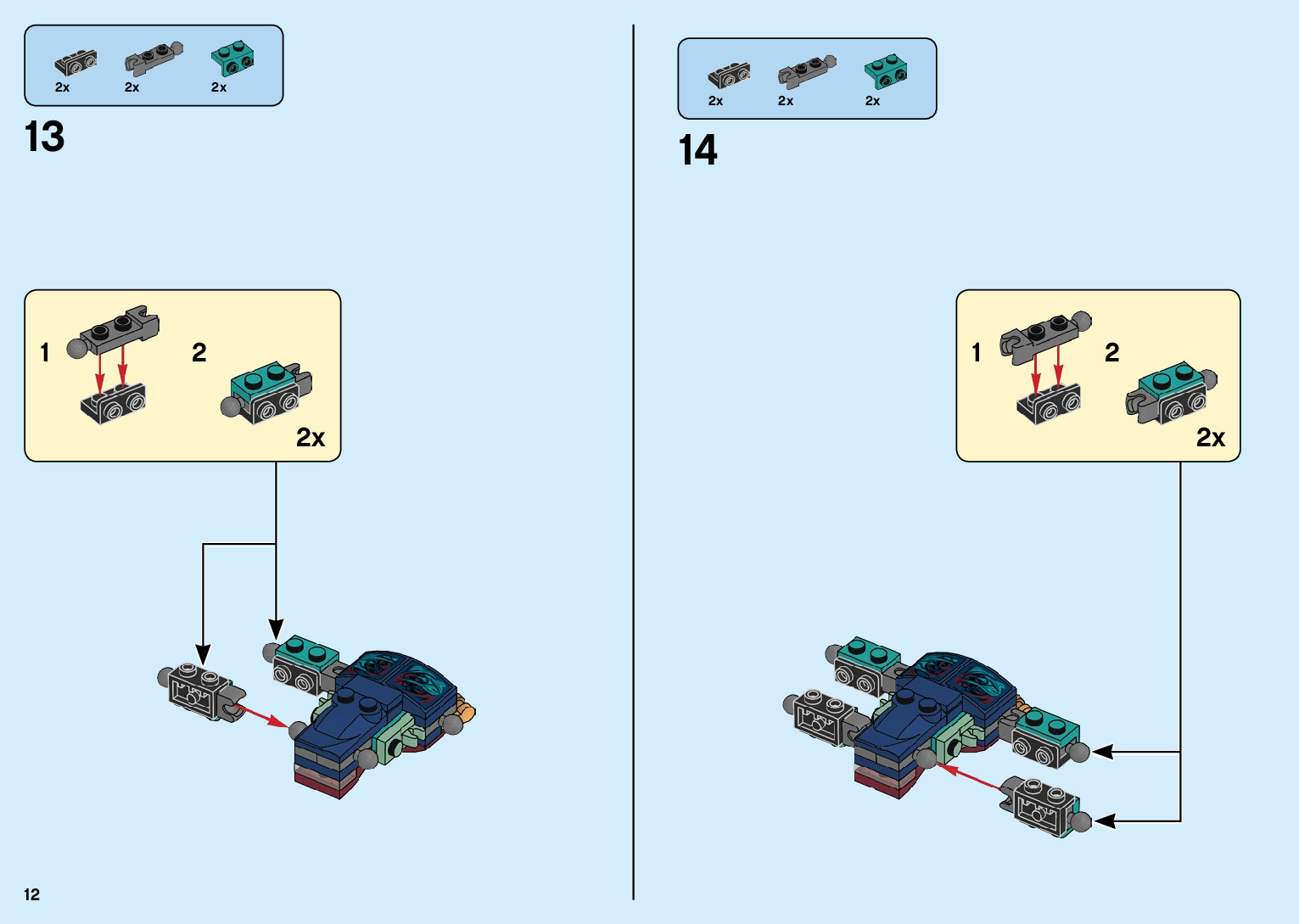 2x 2x 2x

13

1 2

2x

12

2x 2x 2x

14

1 2

2x