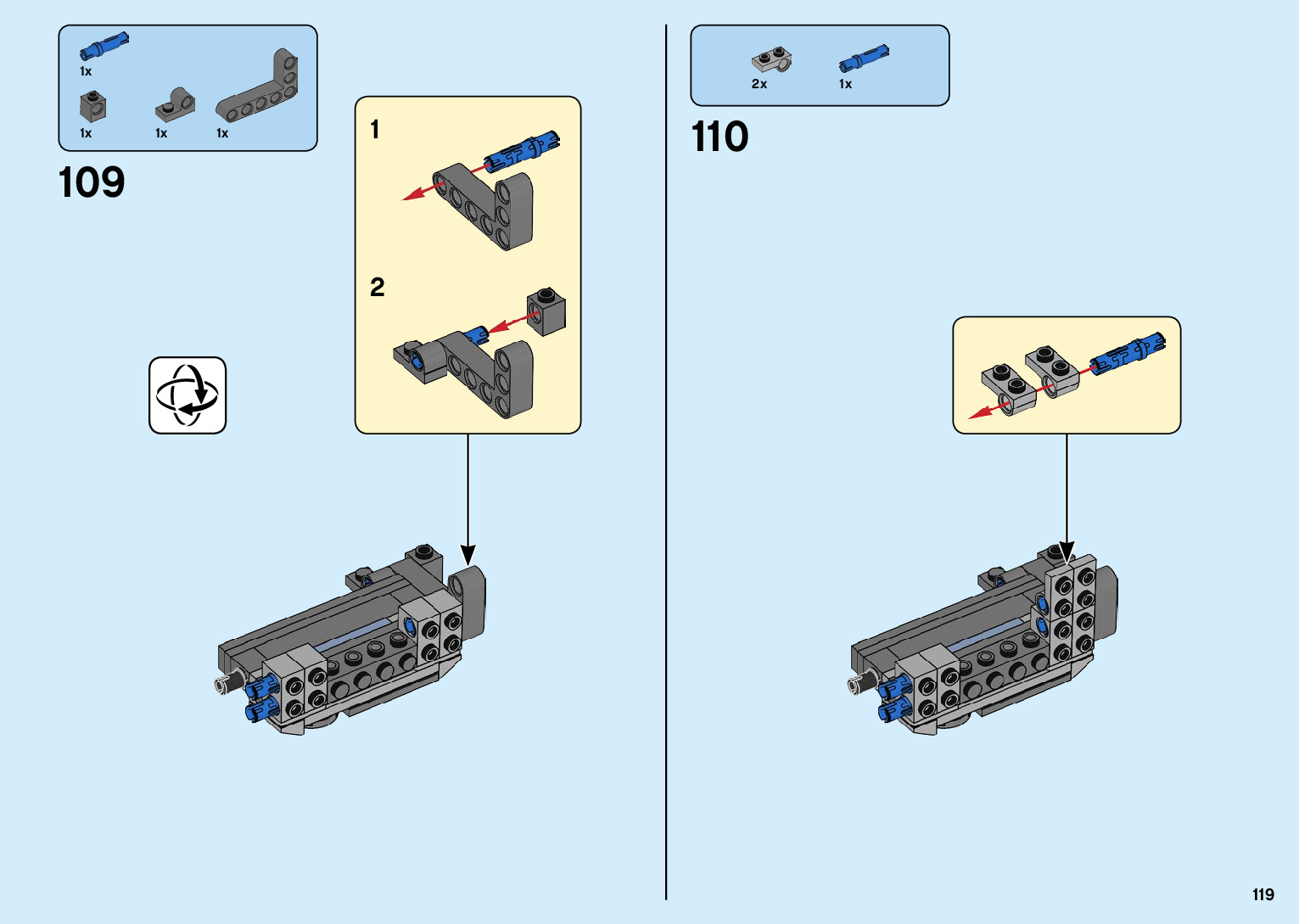 1x

1x 1x 1x

109

1

2

2x 1x

110

119